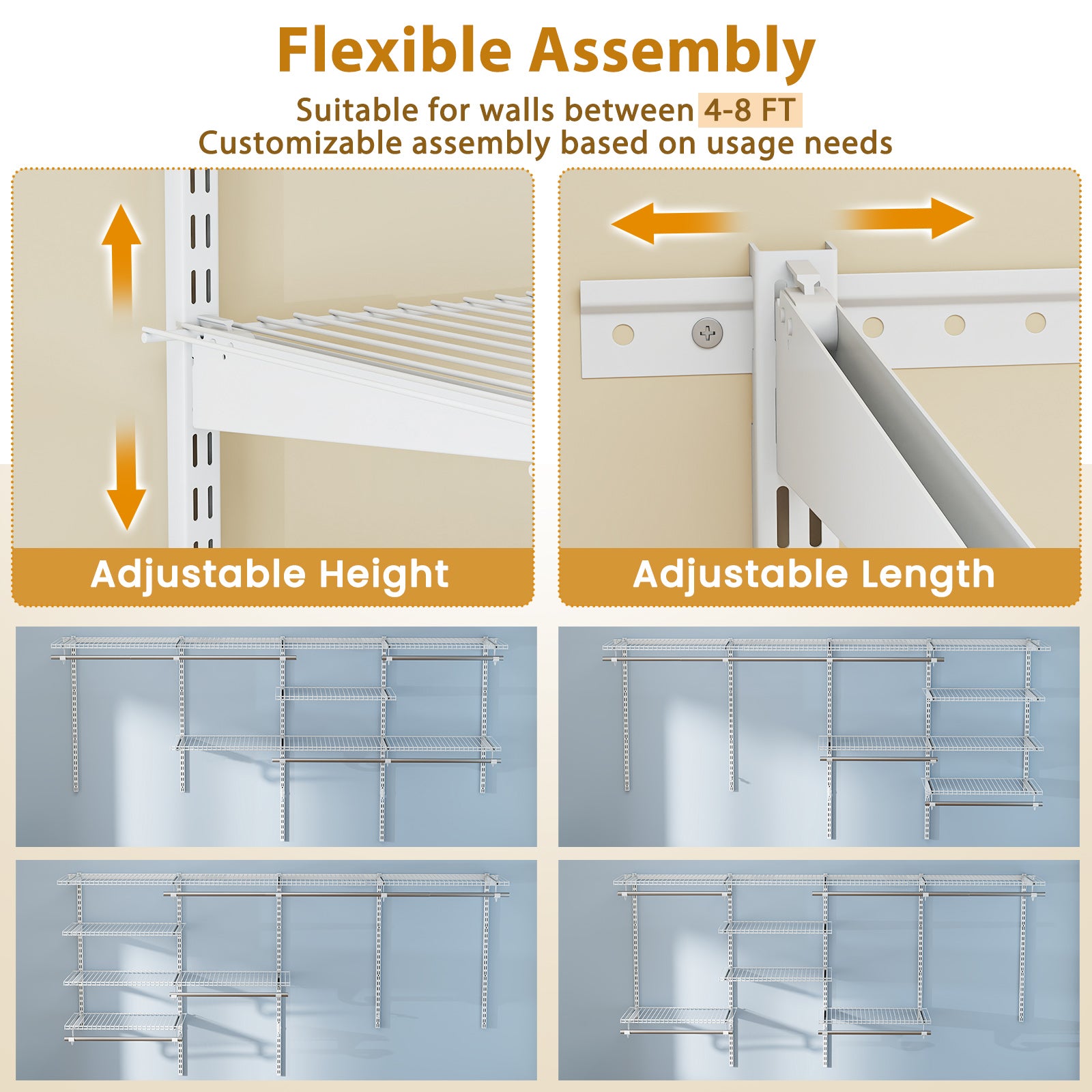 Flexible Assembly

Suitable for walls between 4-8 FT
Customizable assembly based on usage needs

Adjustable Height

Adjustable Length