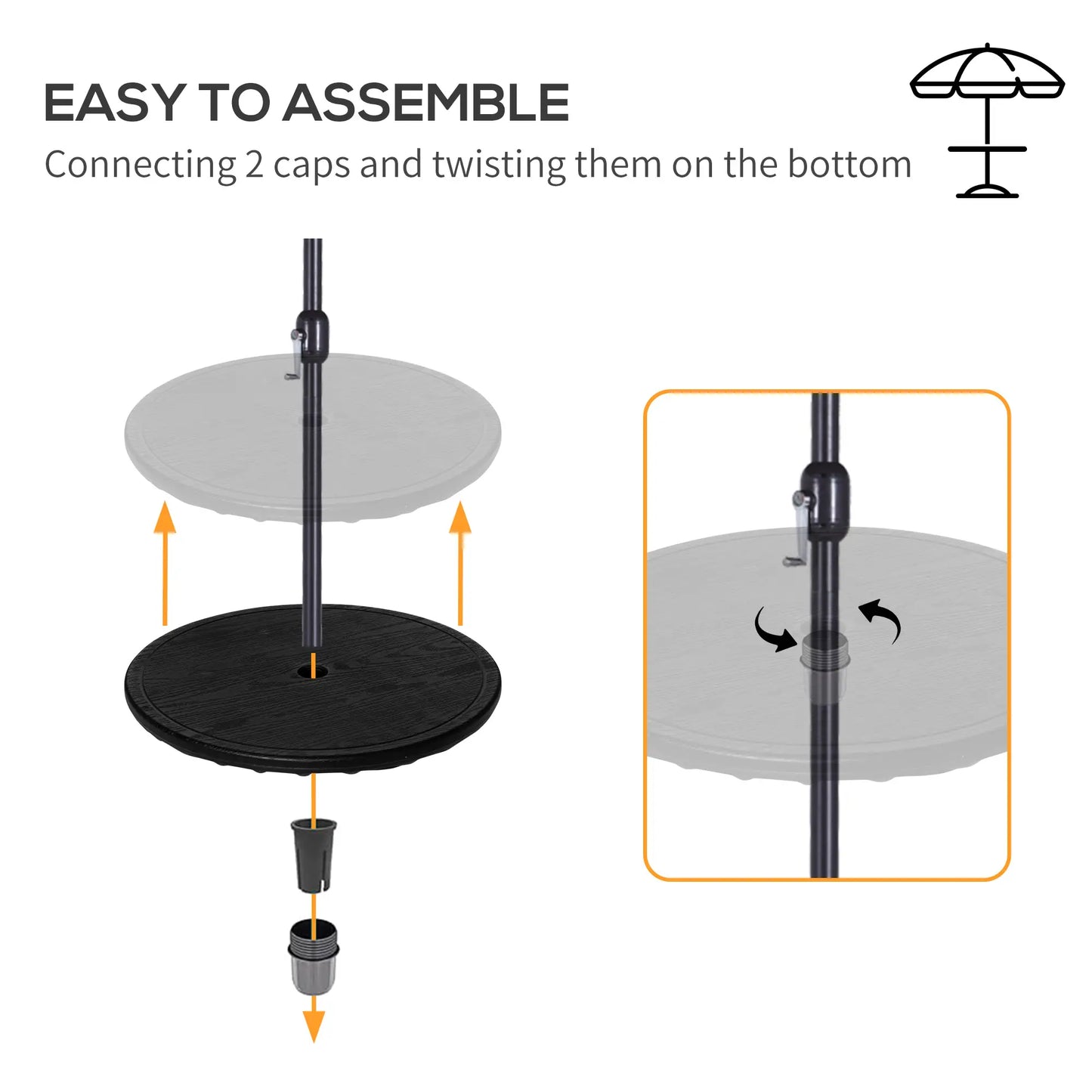 EASY TO ASSEMBLE
Connecting 2 caps and twisting them on the bottom