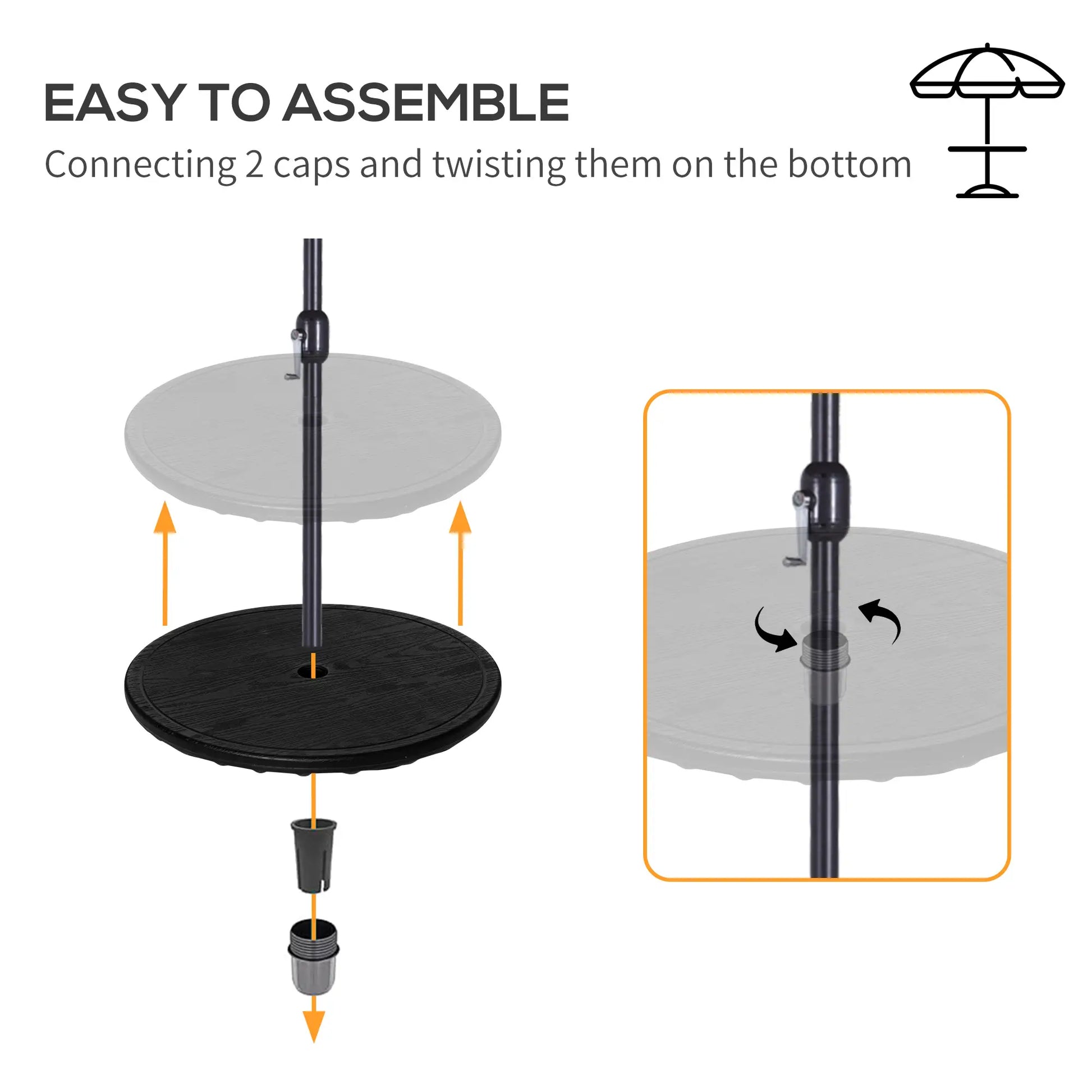 EASY TO ASSEMBLE
Connecting 2 caps and twisting them on the bottom