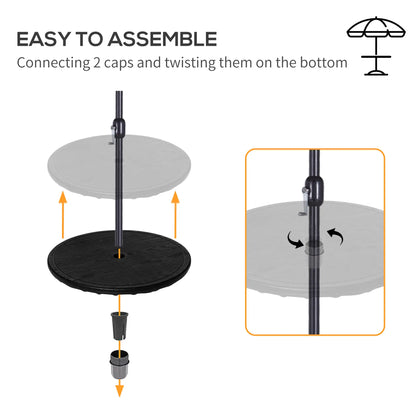 EASY TO ASSEMBLE
Connecting 2 caps and twisting them on the bottom