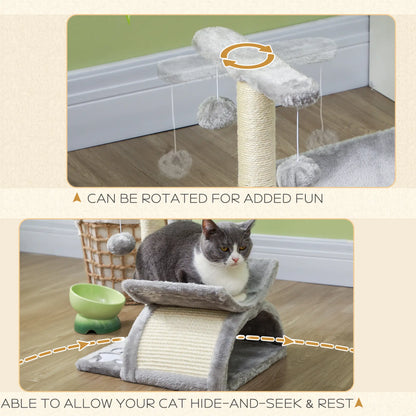 CAN BE ROTATED FOR ADDED FUN

ABLE TO ALLOW YOUR CAT HIDE-AND-SEEK & REST