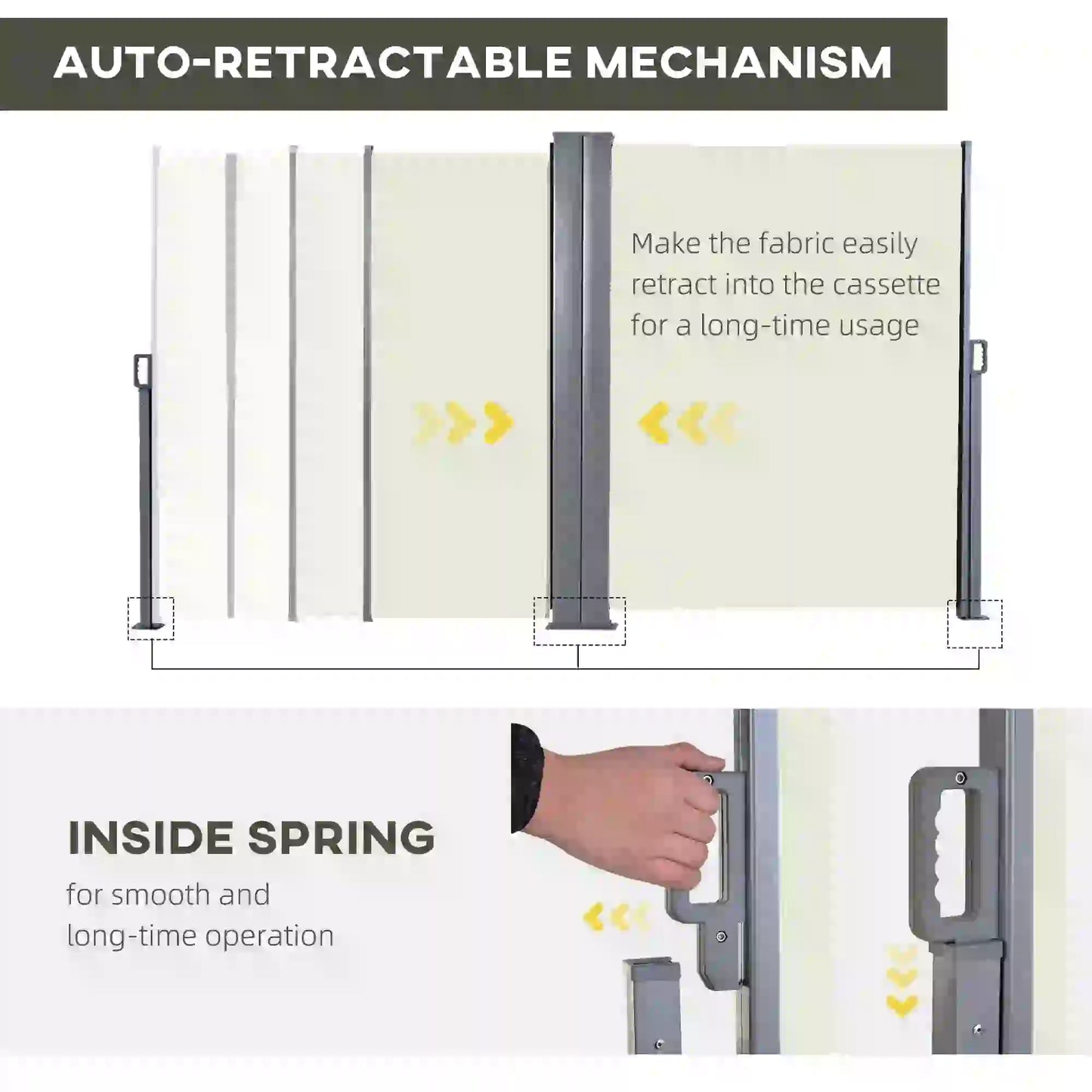 AUTO-RETRACTABLE MECHANISM

Make the fabric easily retract into the cassette for a long-time usage

INSIDE SPRING

for smooth and long-time operation