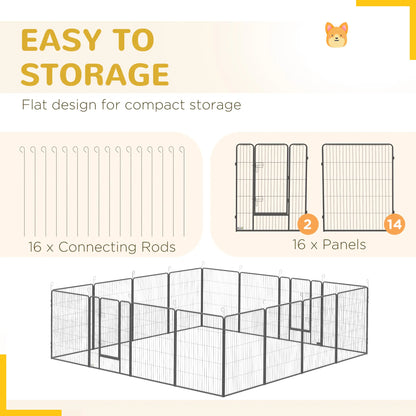 EASY TO STORAGE

Flat design for compact storage

16 x Connecting Rods

2

14

16 x Panels