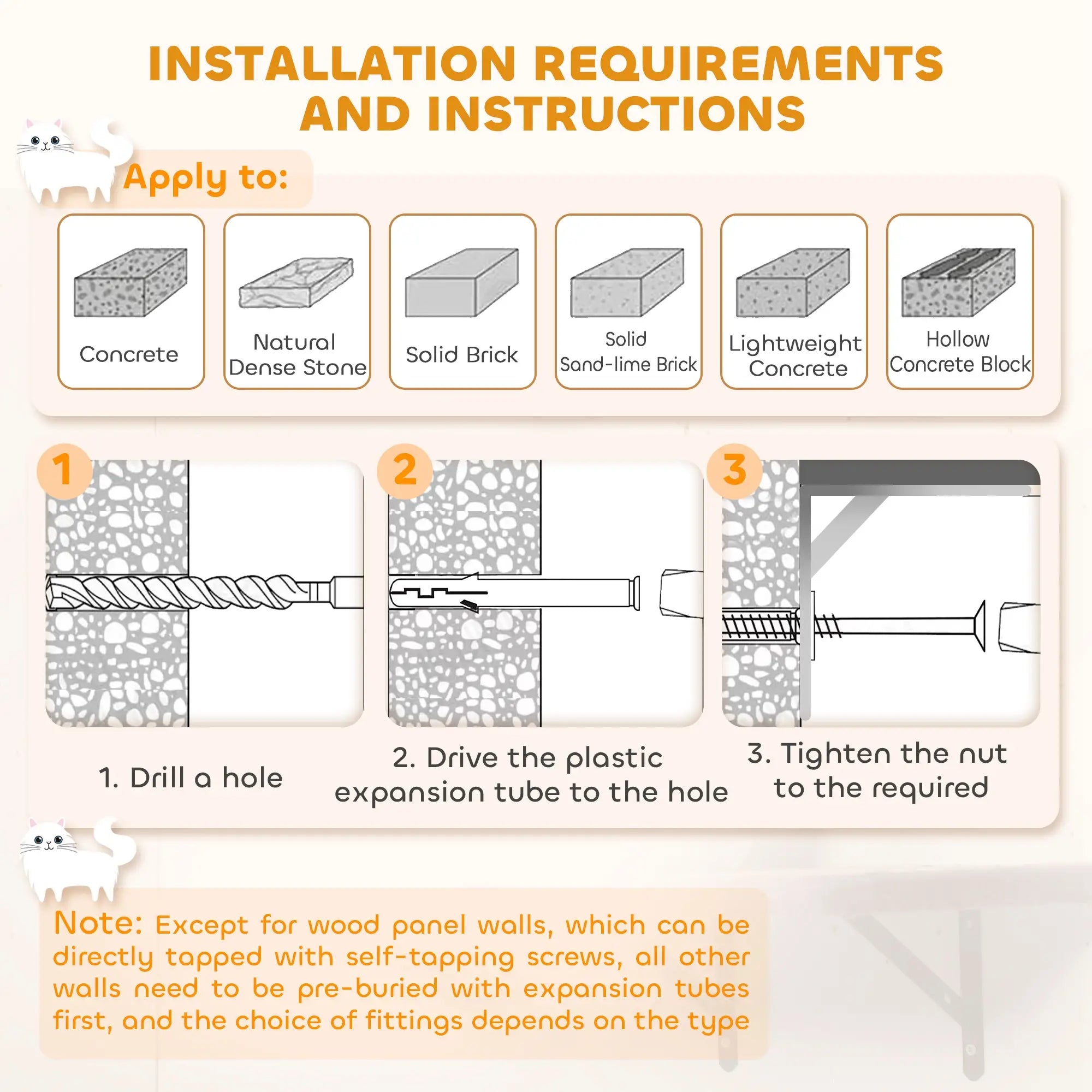 INSTALLATION REQUIREMENTS AND INSTRUCTIONS

Apply to:

Concrete

Natural Dense Stone

Solid Brick

Solid Sand-lime Brick

Lightweight Concrete

Hollow Concrete Block

1

2

3

1. Drill a hole

2. Drive the plastic expansion tube to the hole

3. Tighten the nut to the required

Note: Except for wood panel walls, which can be directly tapped with self-tapping screws, all other walls need to be pre-buried with expansion tubes first, and the choice of fittings depends on the type