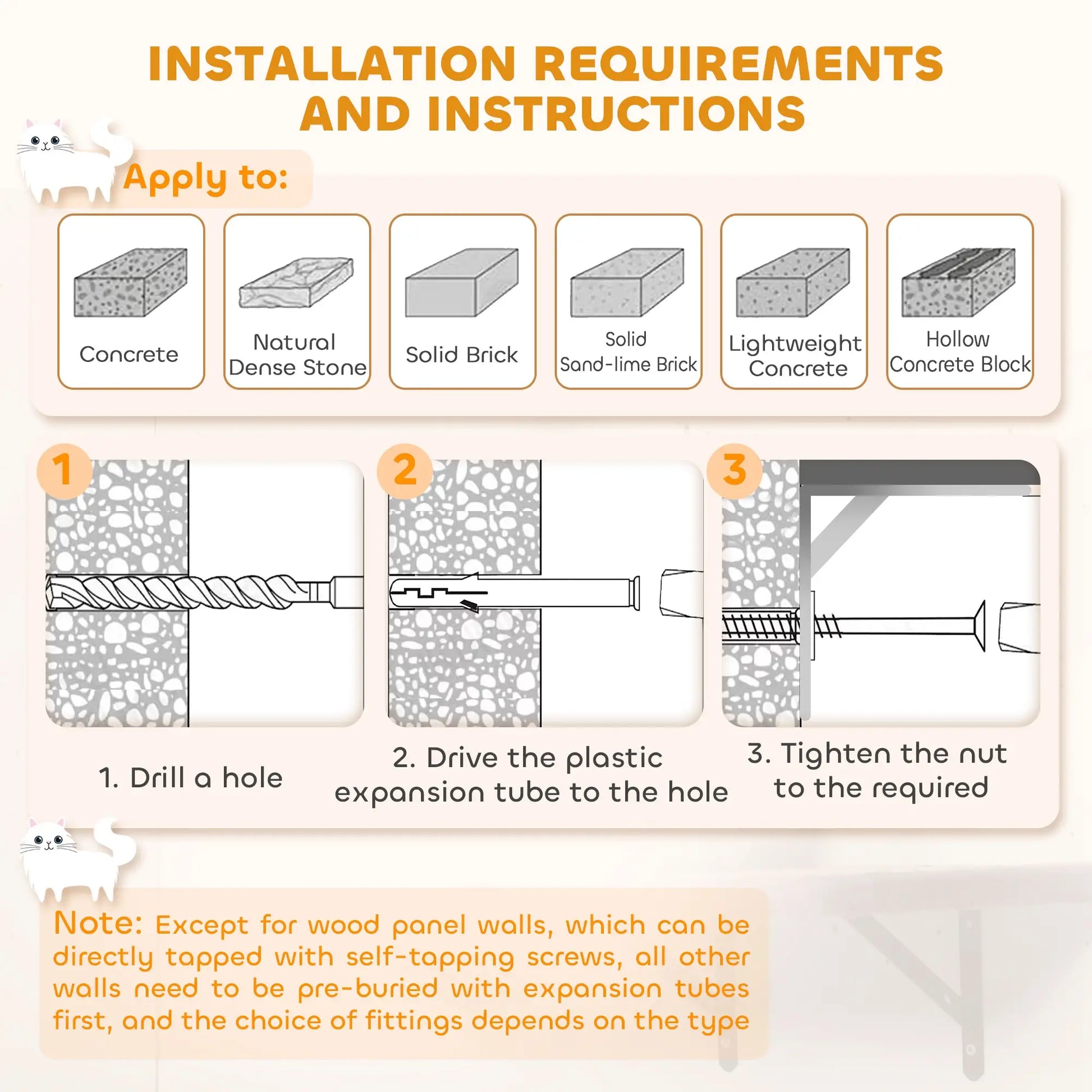 INSTALLATION REQUIREMENTS AND INSTRUCTIONS

Apply to:

Concrete

Natural Dense Stone

Solid Brick

Solid Sand-lime Brick

Lightweight Concrete

Hollow Concrete Block

1

2

3

1. Drill a hole

2. Drive the plastic expansion tube to the hole

3. Tighten the nut to the required

Note: Except for wood panel walls, which can be directly tapped with self-tapping screws, all other walls need to be pre-buried with expansion tubes first, and the choice of fittings depends on the type