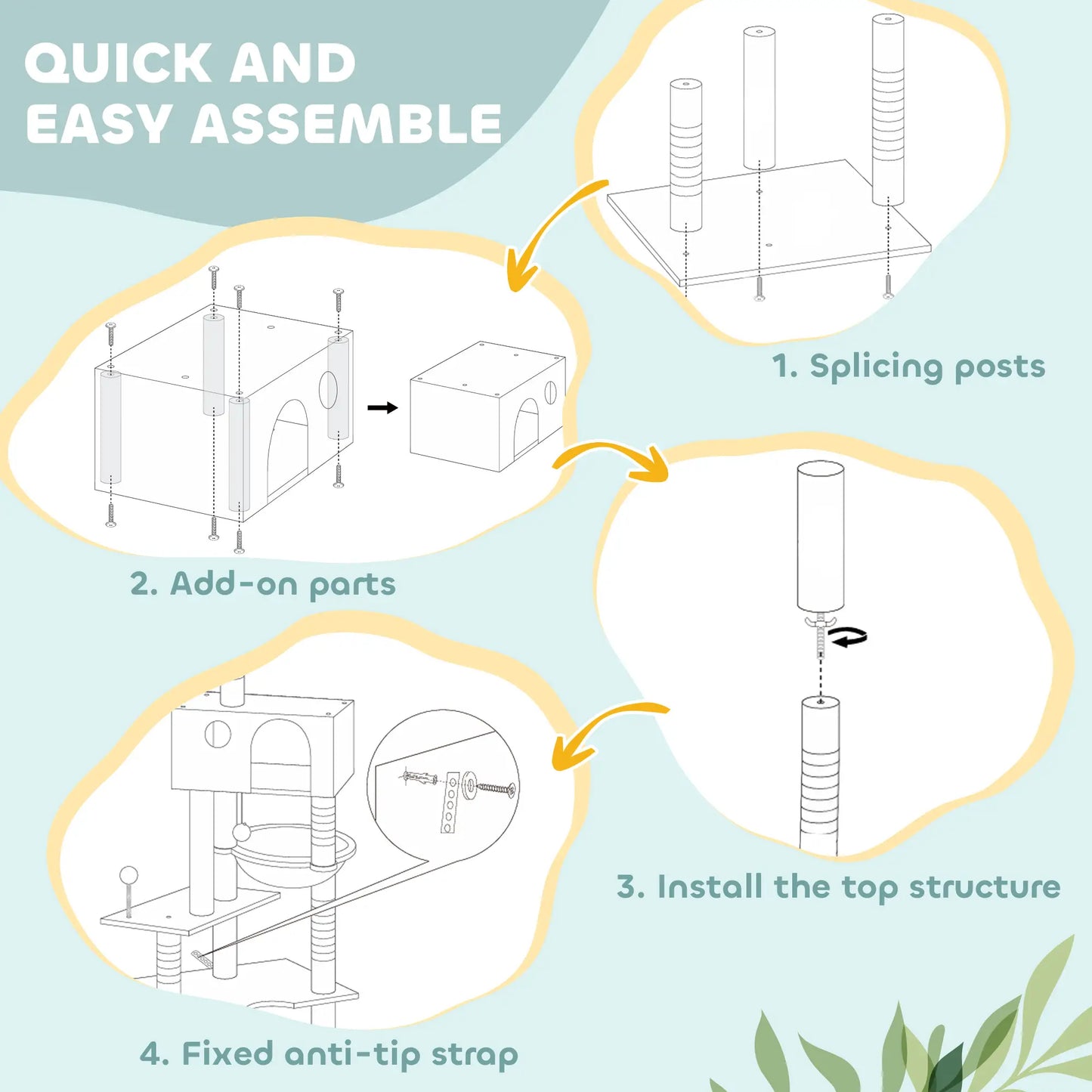 QUICK AND EASY ASSEMBLE

1. Splicing posts

2. Add-on parts

3. Install the top structure

4. Fixed anti-tip strap