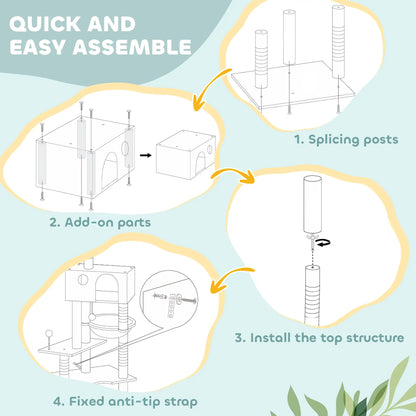 QUICK AND EASY ASSEMBLE

1. Splicing posts

2. Add-on parts

3. Install the top structure

4. Fixed anti-tip strap