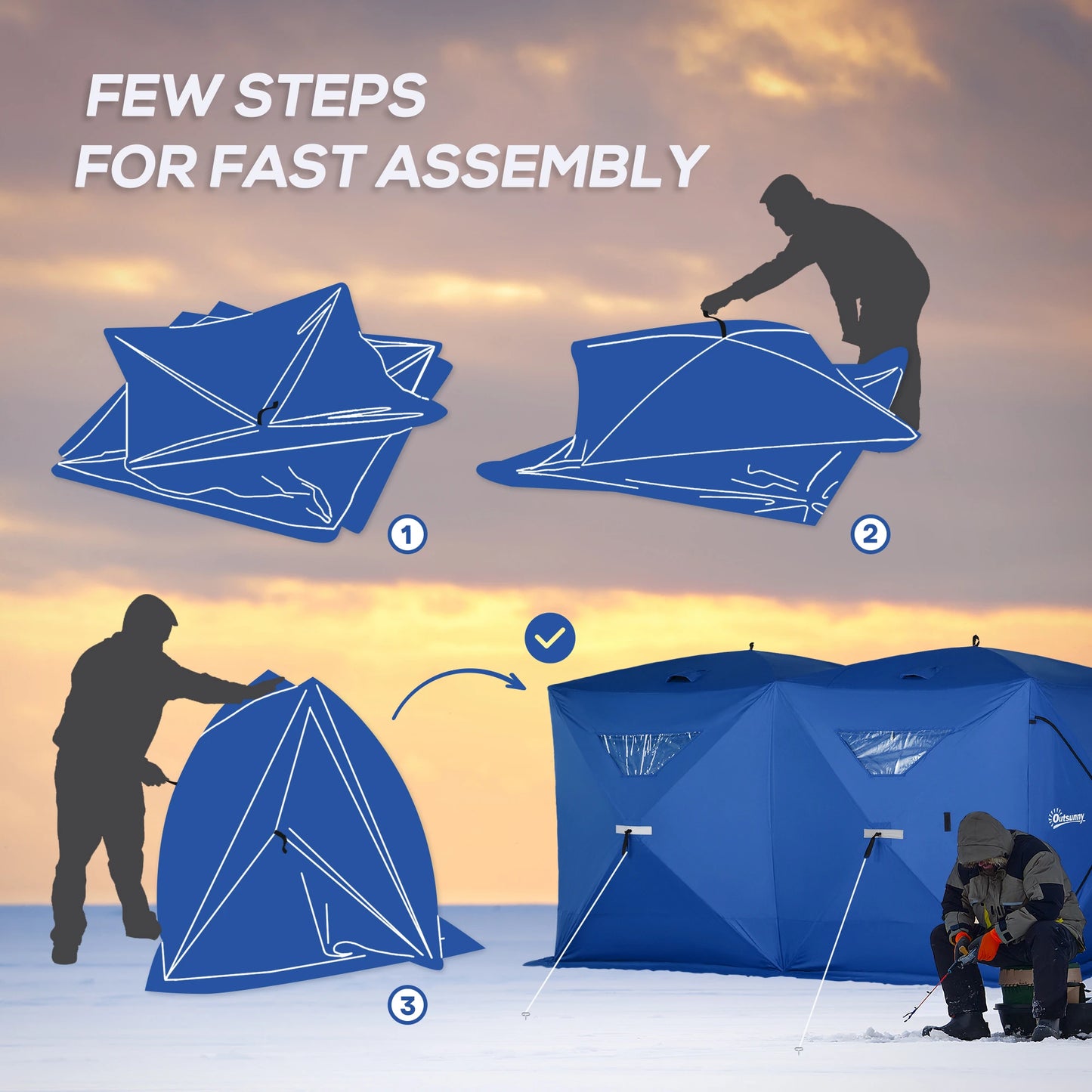 FEW STEPS
FOR FAST ASSEMBLY

1

2

3

Outsunny