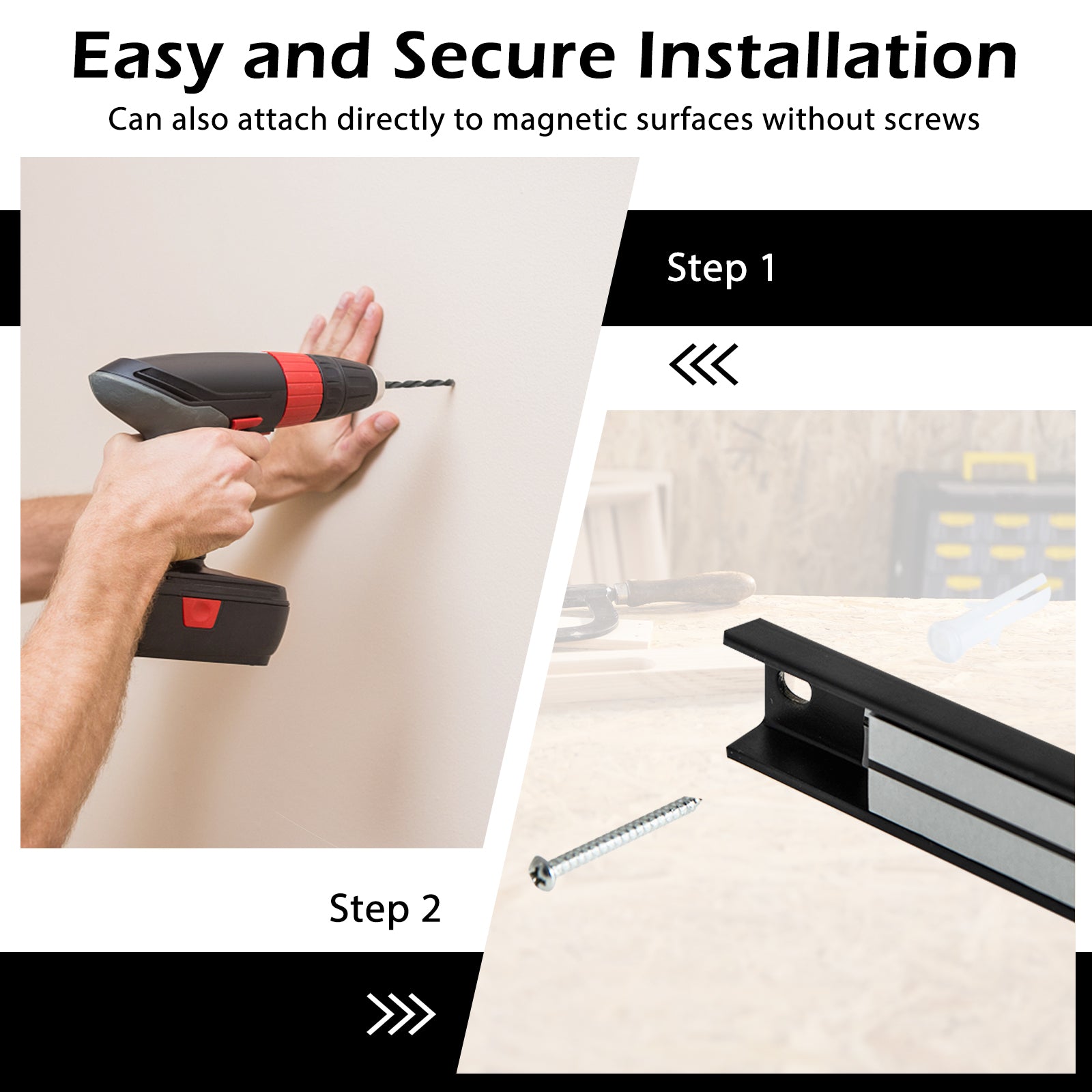 Easy and Secure Installation

Can also attach directly to magnetic surfaces without screws

Step 1

Step 2