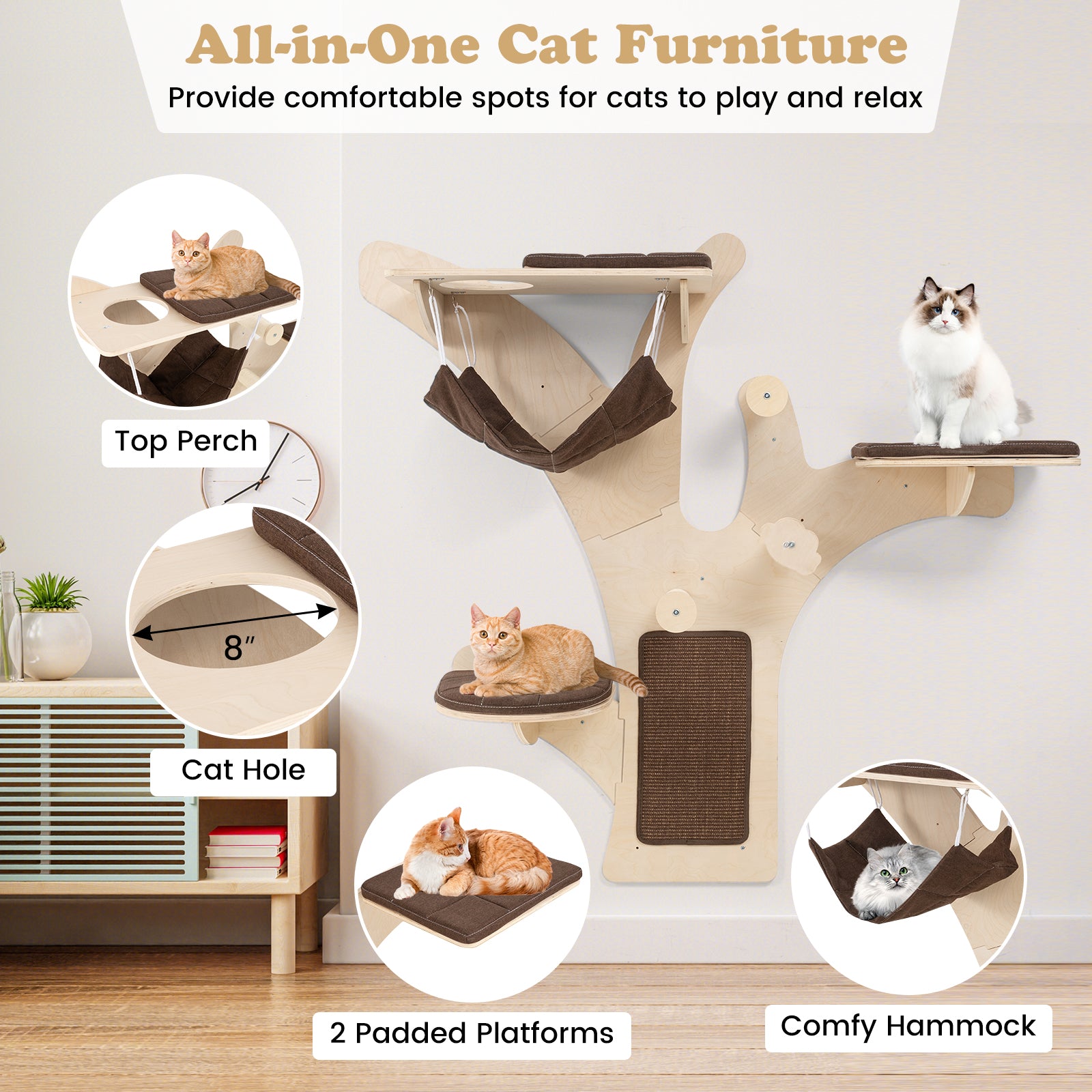 All-in-One Cat Furniture
Provide comfortable spots for cats to play and relax

Top Perch

8″

Cat Hole

2 Padded Platforms

Comfy Hammock