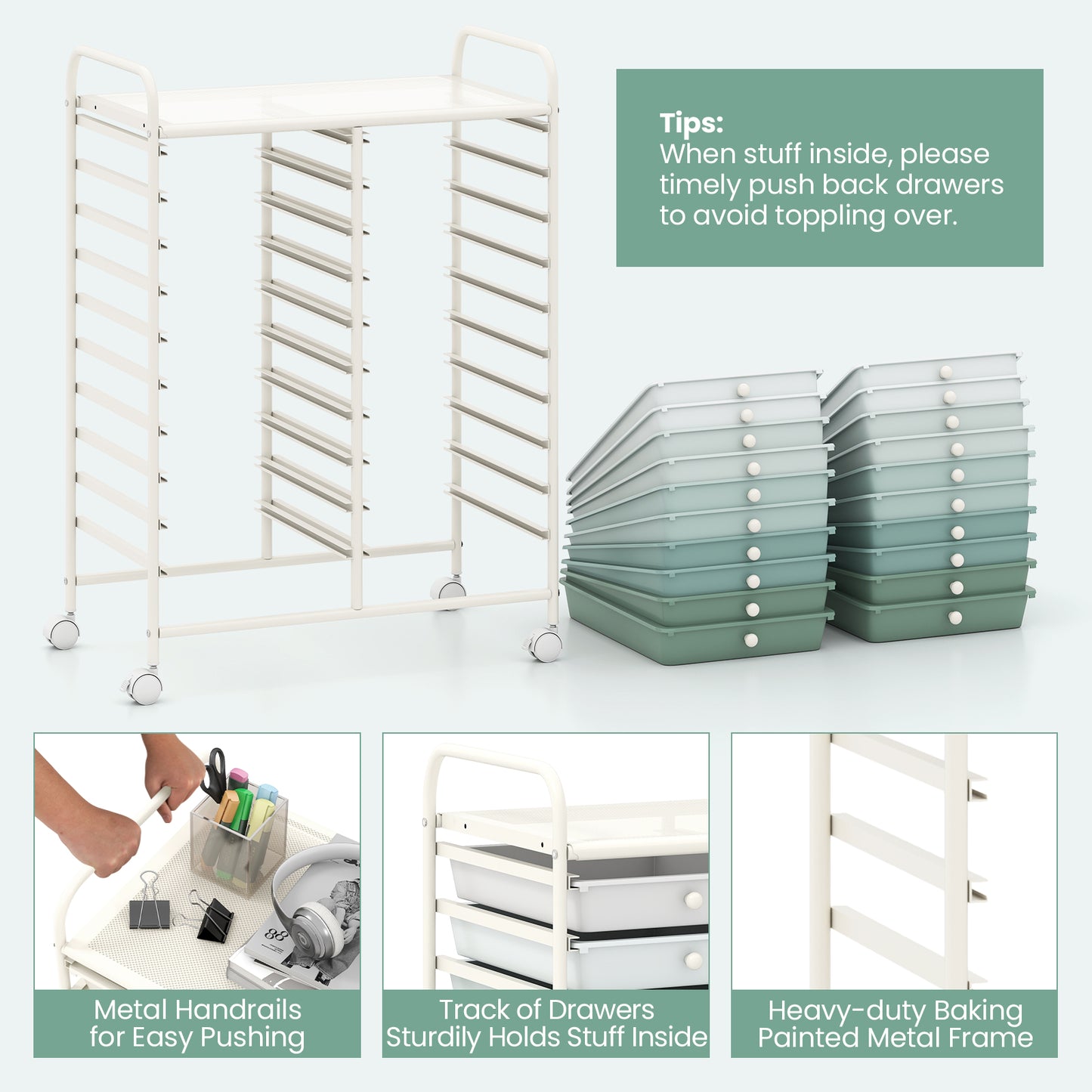 Tips:
When stuff inside, please timely push back drawers to avoid toppling over.

88

Metal Handrails for Easy Pushing

Track of Drawers Sturdily Holds Stuff Inside

Heavy-duty Baking Painted Metal Frame