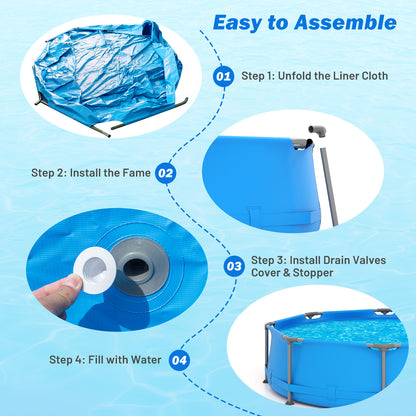 Easy to Assemble

01 Step 1: Unfold the Liner Cloth

Step 2: Install the Fame 02

03 Step 3: Install Drain Valves Cover & Stopper

Step 4: Fill with Water 04