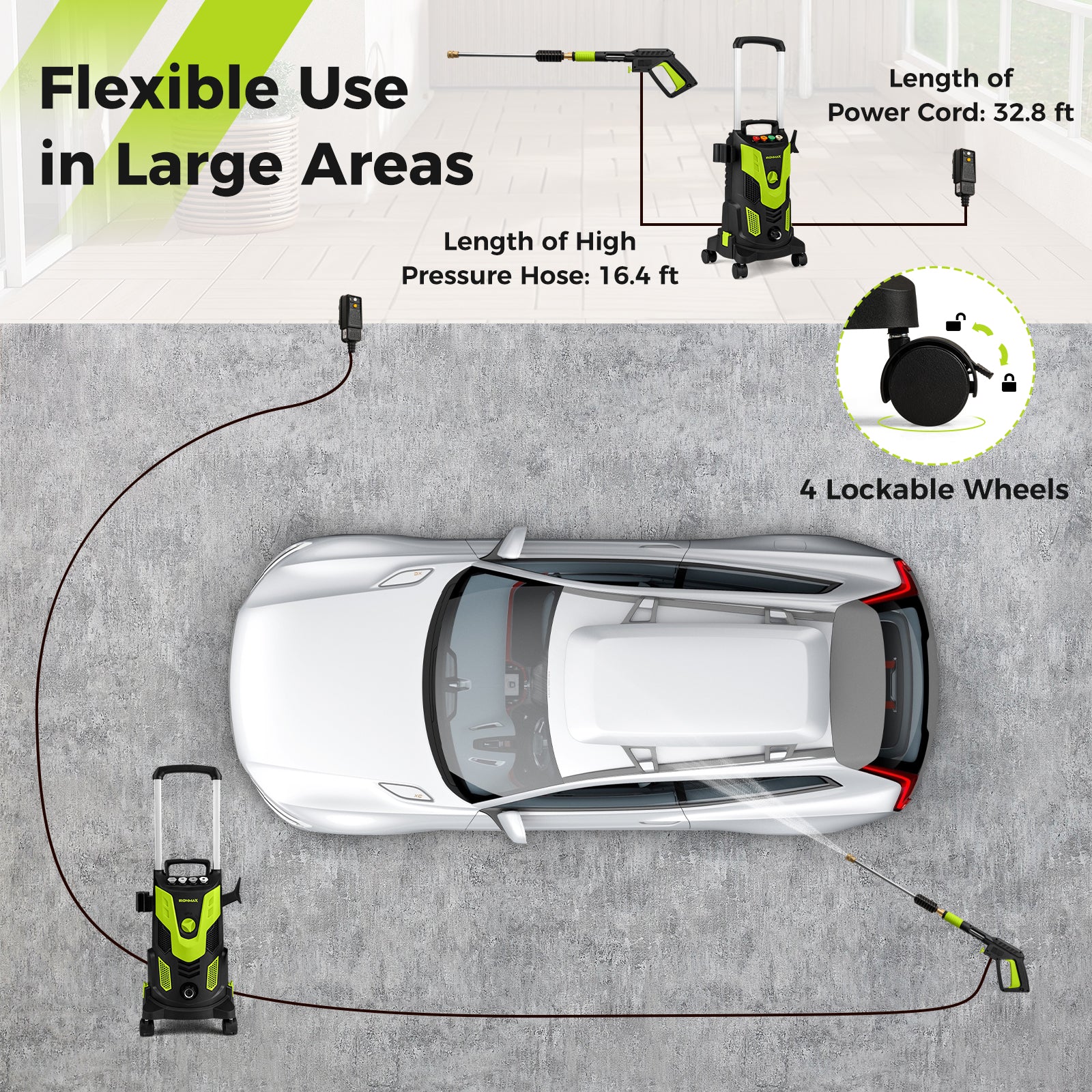 Flexible Use in Large Areas

Length of Power Cord: 32.8 ft

IRONMAX

Length of High Pressure Hose: 16.4 ft

4 Lockable Wheels

IRONMAX