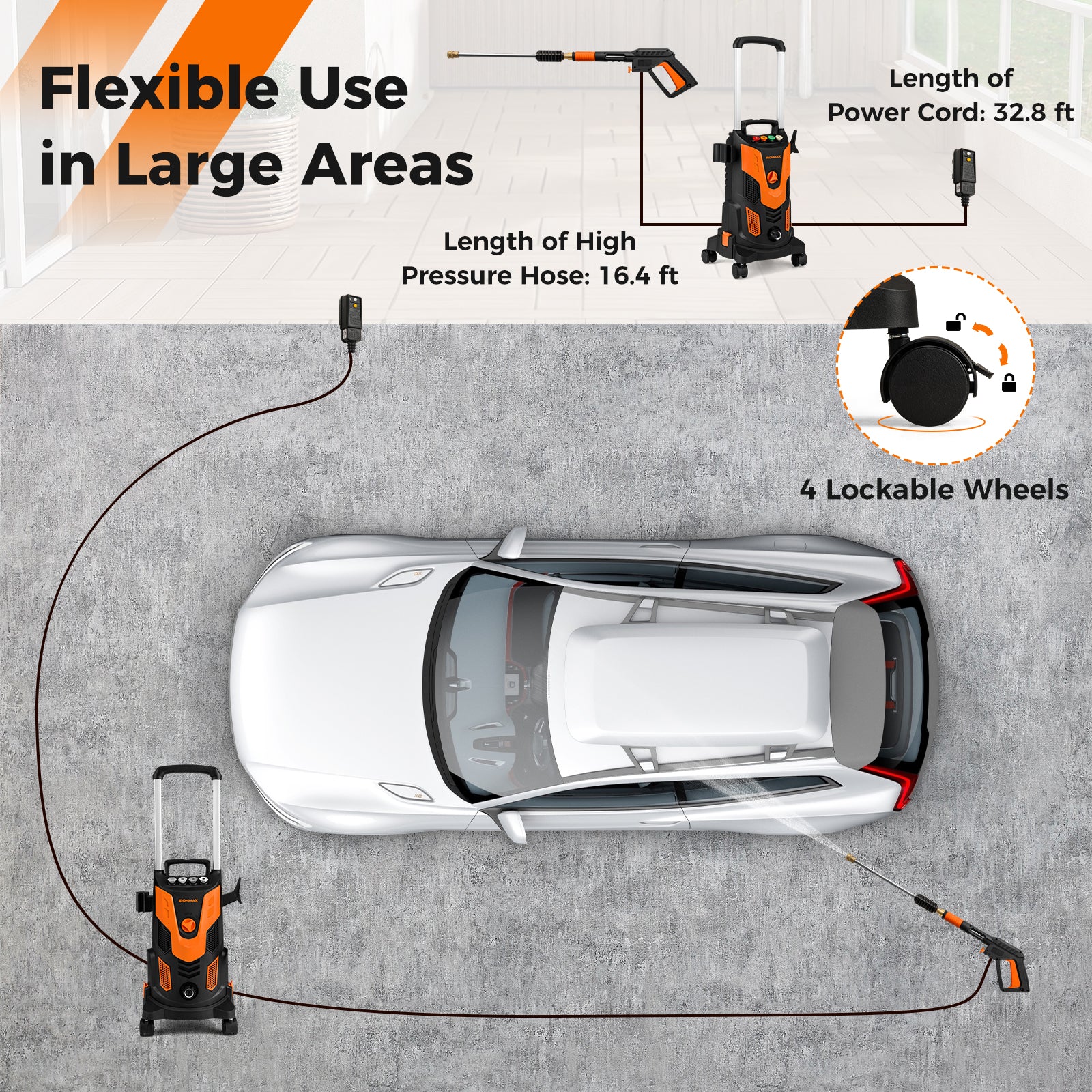 Flexible Use in Large Areas

Length of Power Cord: 32.8 ft

IRONMAX

Length of High Pressure Hose: 16.4 ft

4 Lockable Wheels

IRONMAX