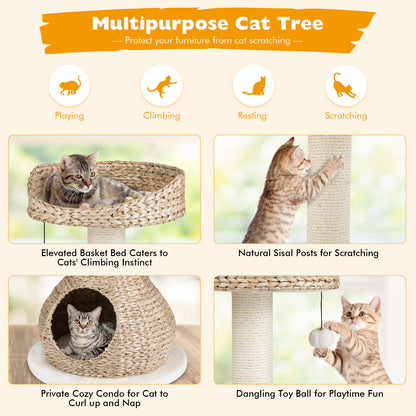 Multipurpose Cat Tree

— Protect your furniture from cat scratching —

Playing

Climbing

Resting

Scratching

Elevated Basket Bed Caters to Cats' Climbing Instinct

Natural Sisal Posts for Scratching

Private Cozy Condo for Cat to Curl up and Nap

Dangling Toy Ball for Playtime Fun