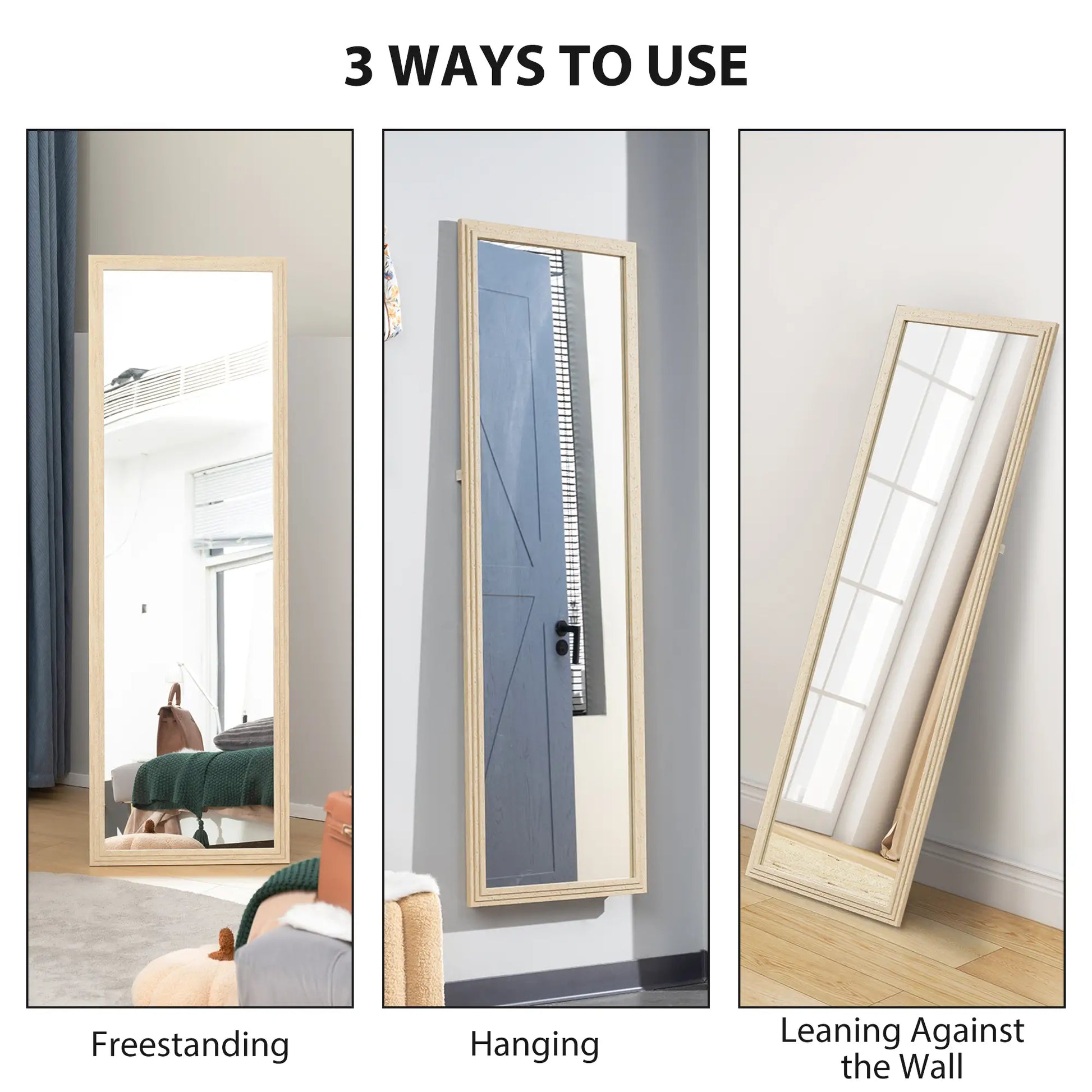 3 WAYS TO USE

Freestanding

Hanging

Leaning Against the Wall