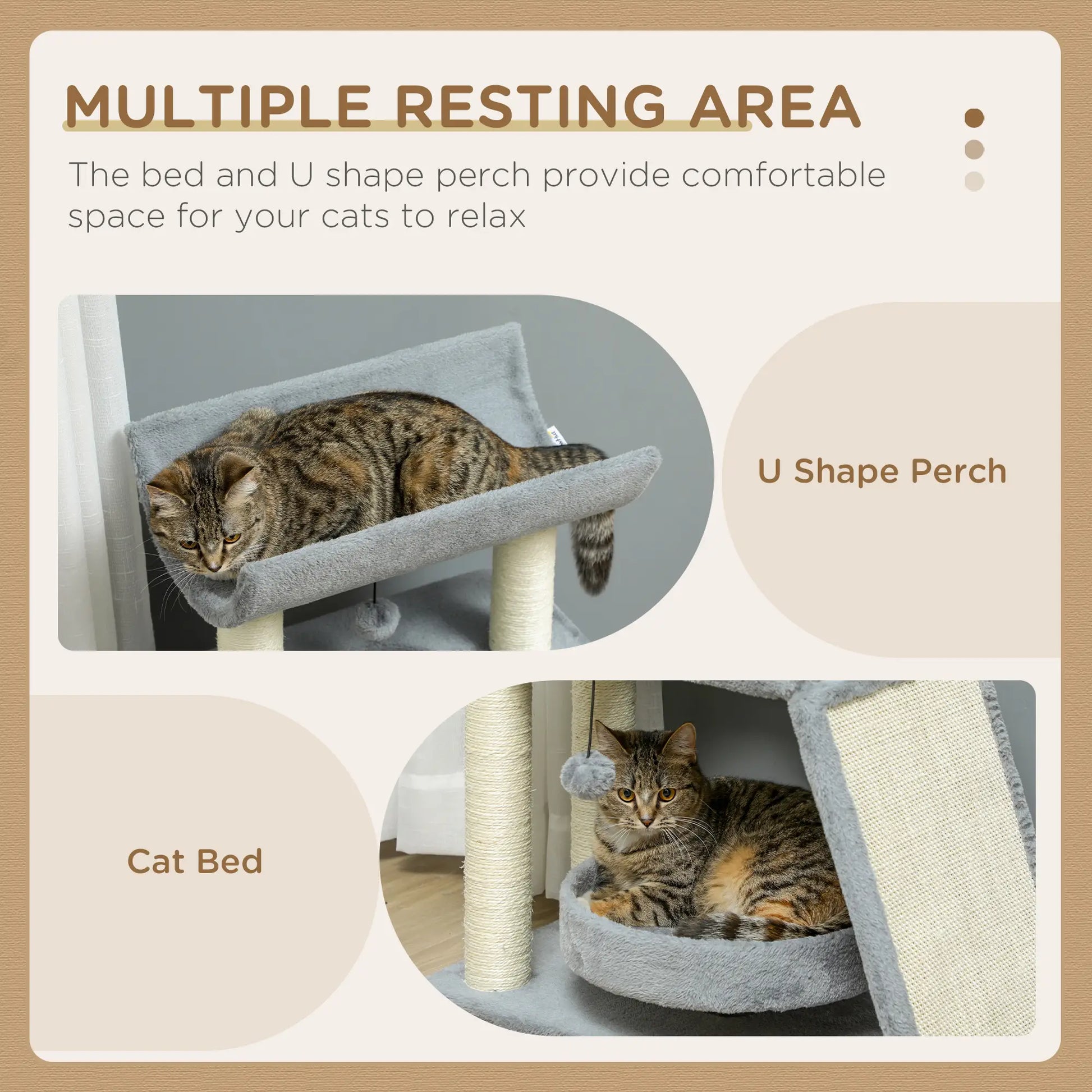 MULTIPLE RESTING AREA

The bed and U shape perch provide comfortable space for your cats to relax

U Shape Perch

Cat Bed