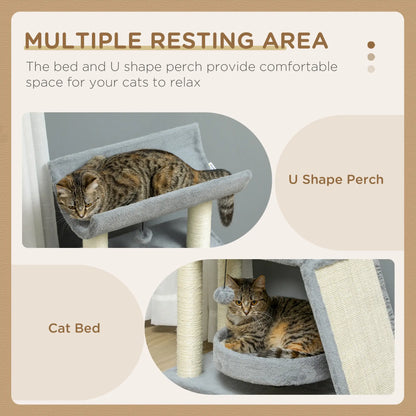 MULTIPLE RESTING AREA

The bed and U shape perch provide comfortable space for your cats to relax

U Shape Perch

Cat Bed