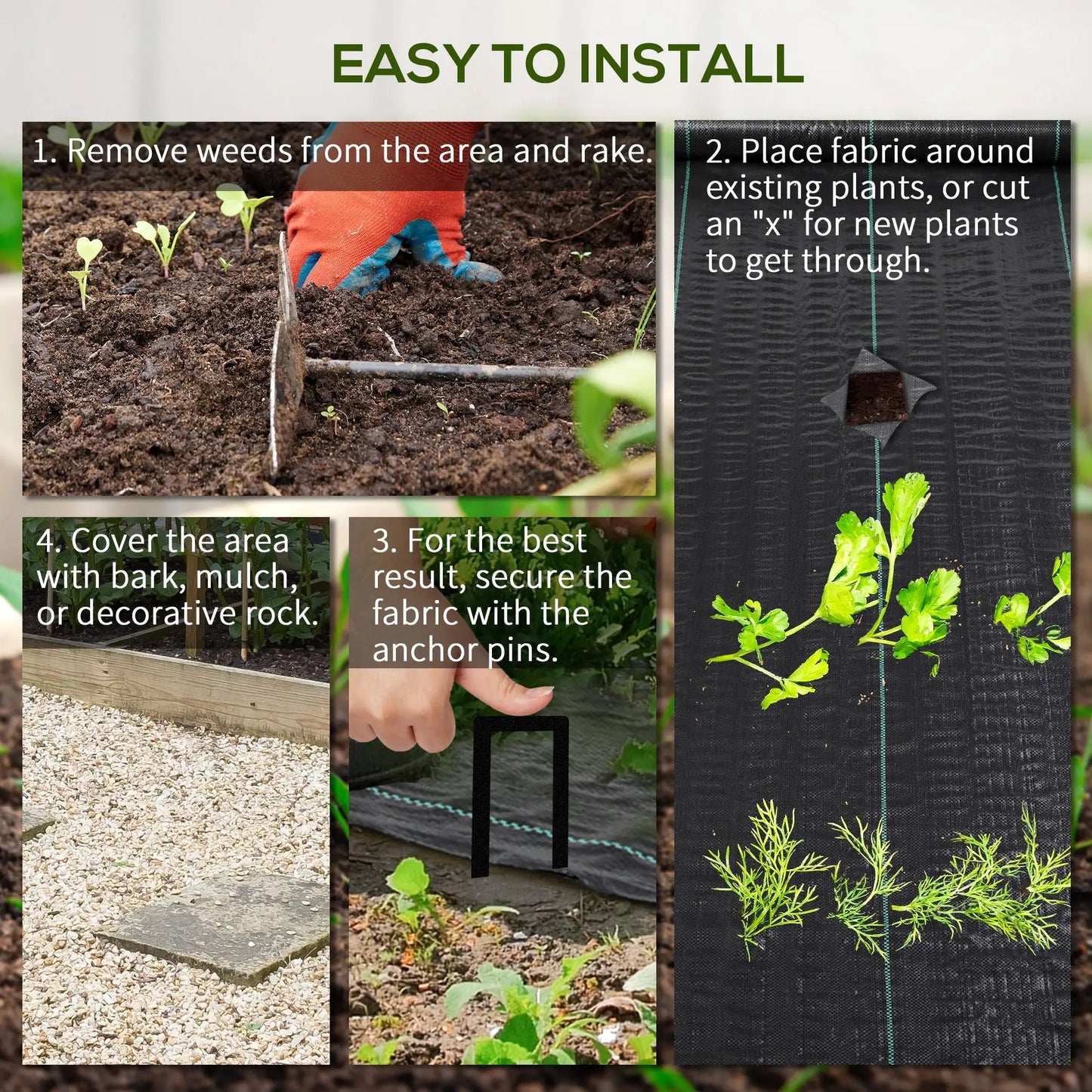 EASY TO INSTALL

1. Remove weeds from the area and rake.

2. Place fabric around existing plants, or cut an "x" for new plants to get through.

4. Cover the area with bark, mulch, or decorative rock.

3. For the best result, secure the fabric with the anchor pins.