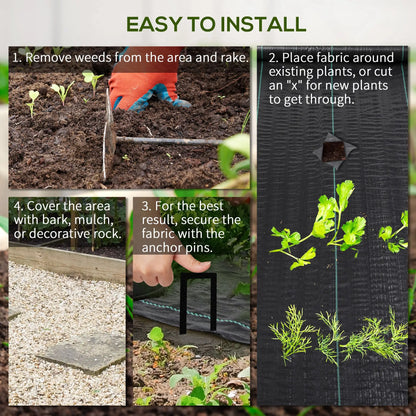 EASY TO INSTALL

1. Remove weeds from the area and rake.

2. Place fabric around existing plants, or cut an "x" for new plants to get through.

4. Cover the area with bark, mulch, or decorative rock.

3. For the best result, secure the fabric with the anchor pins.