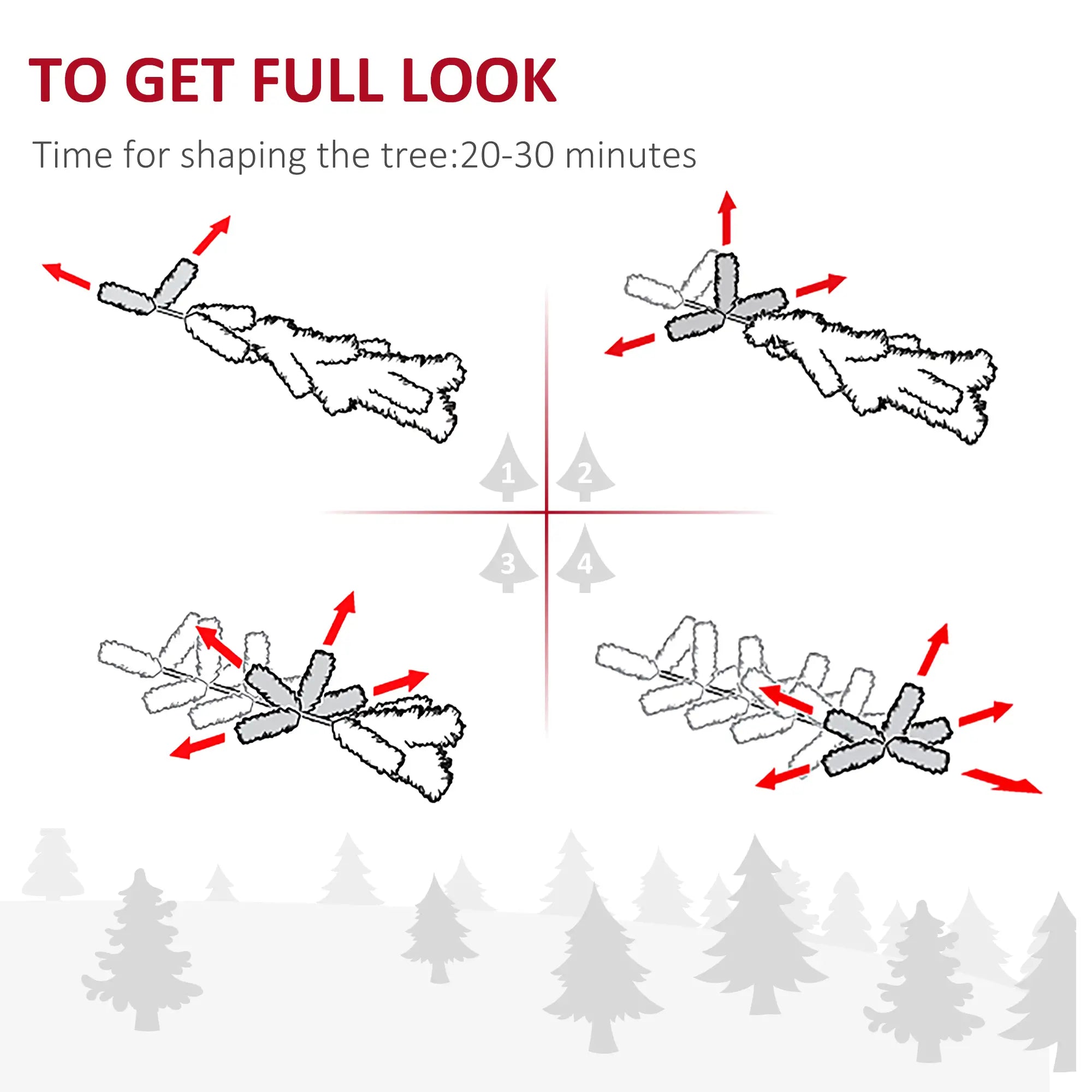 TO GET FULL LOOK

Time for shaping the tree:20-30 minutes

1
2
3
4