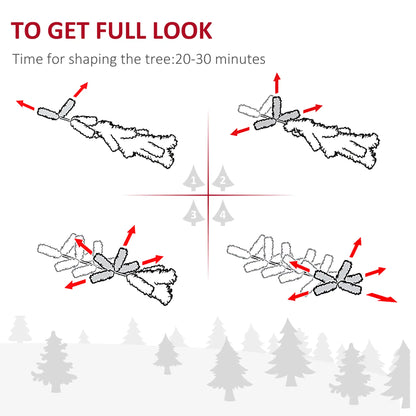 TO GET FULL LOOK

Time for shaping the tree:20-30 minutes

1 2 3 4