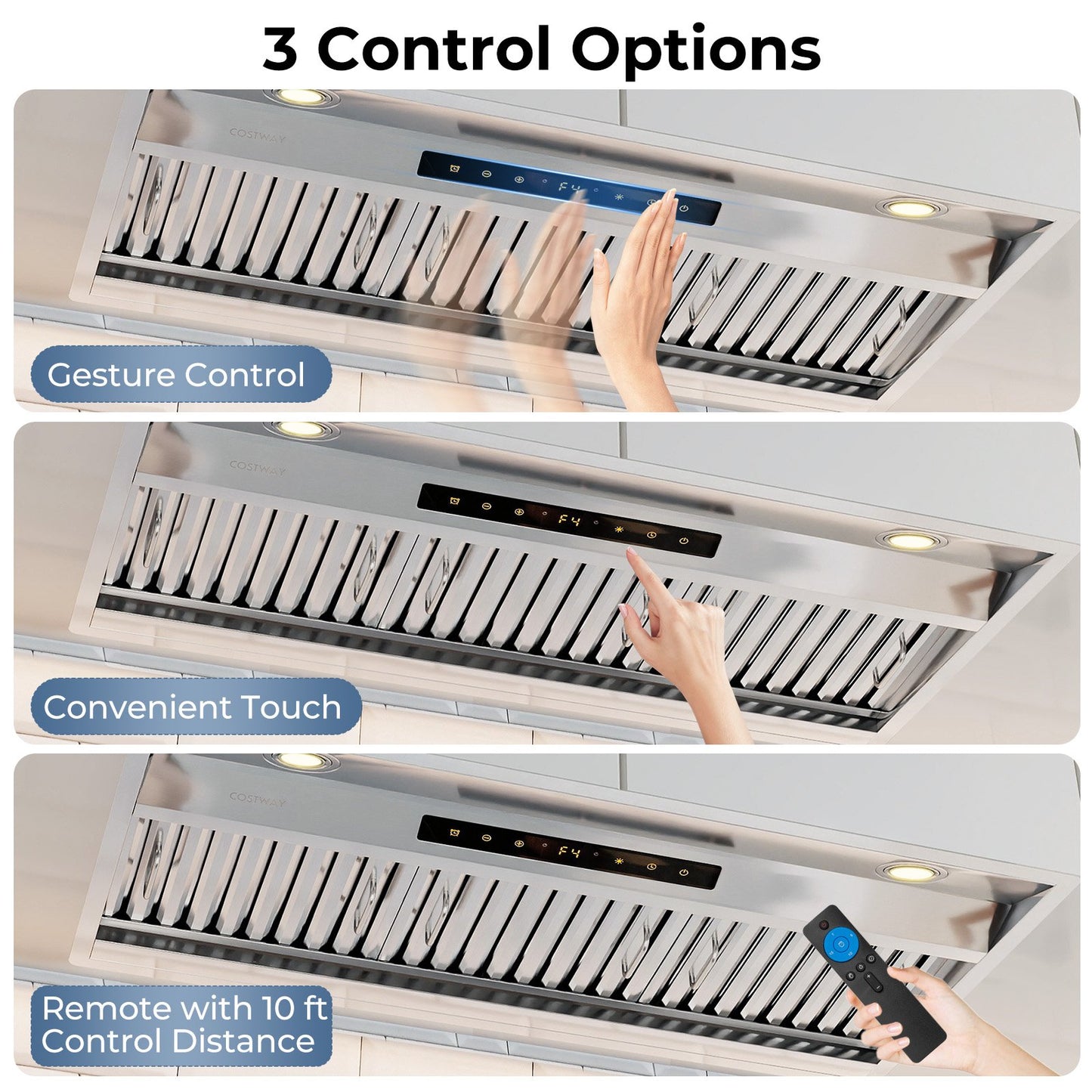 3 Control Options

COSTWAY

F4

Gesture Control

COSTWAY

F4

Convenient Touch

COSTWAY

F4

Remote with 10 ft Control Distance