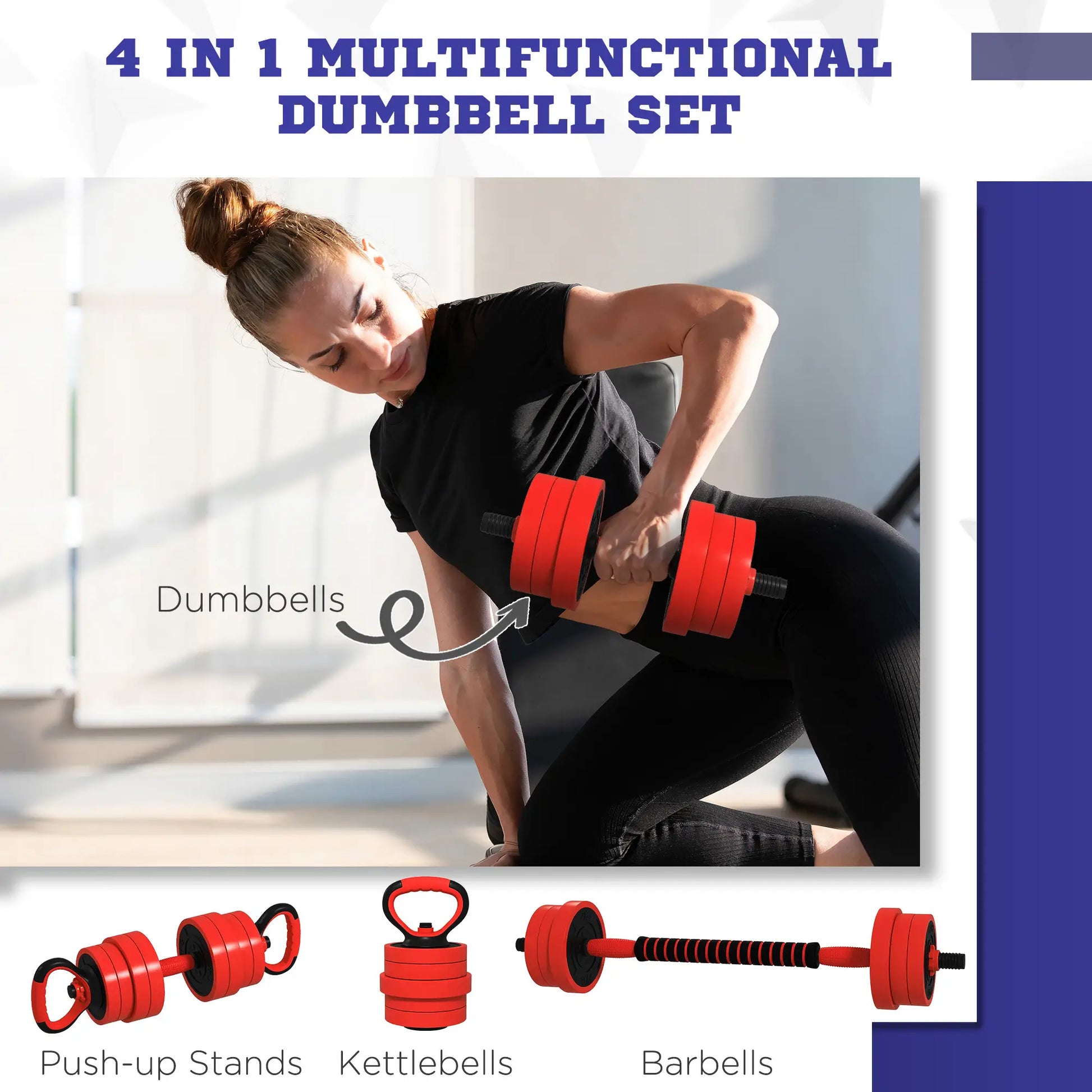 4 IN 1 MULTIFUNCTIONAL DUMBBELL SET

Dumbbells

Push-up Stands

Kettlebells

Barbells