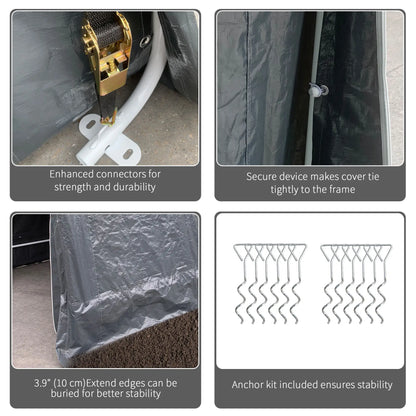 Enhanced connectors for strength and durability

Secure device makes cover tie tightly to the frame

3.9" (10 cm)Extend edges can be buried for better stability

Anchor kit included ensures stability