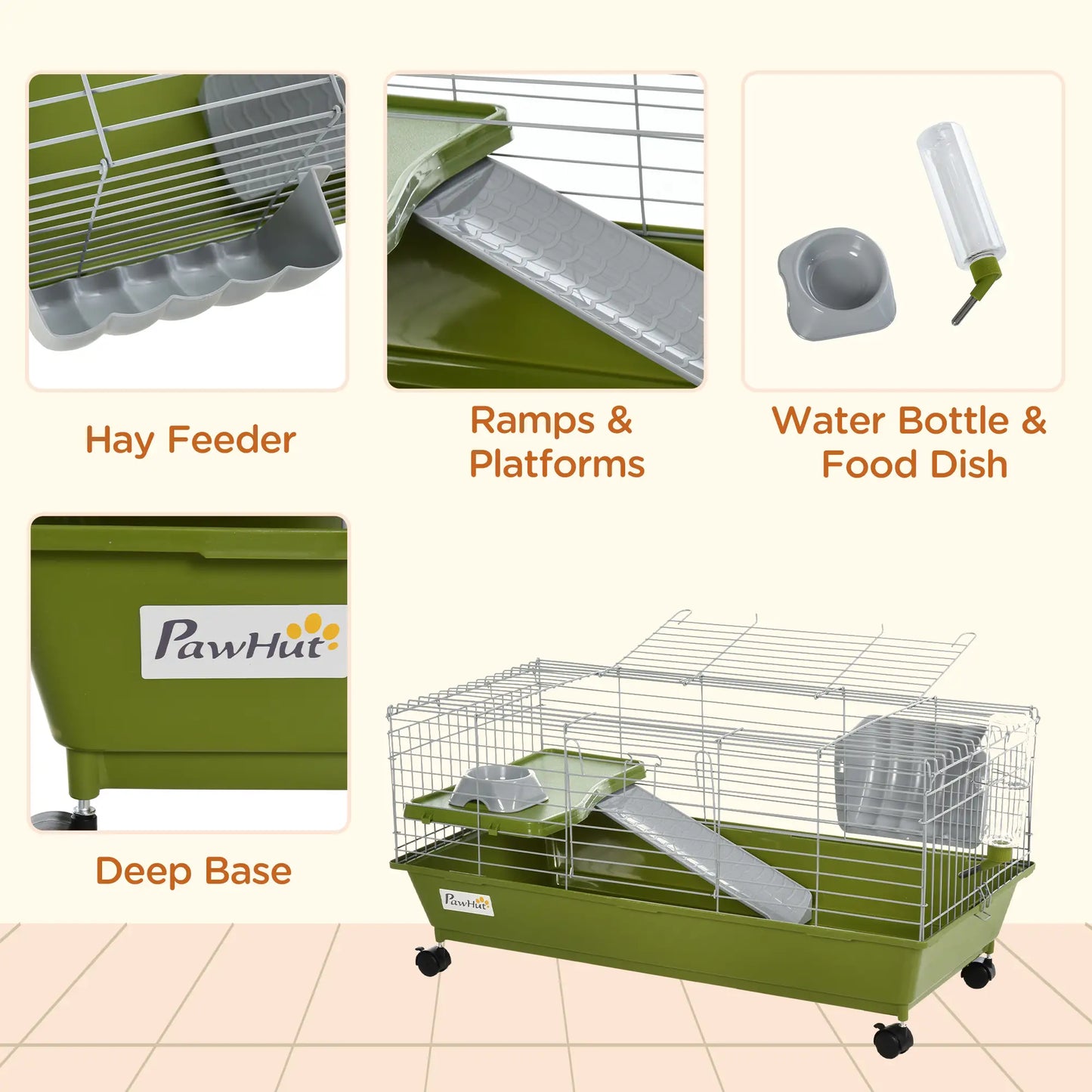 Hay Feeder

Ramps & Platforms

Water Bottle & Food Dish

PawHut

Deep Base

PawHut