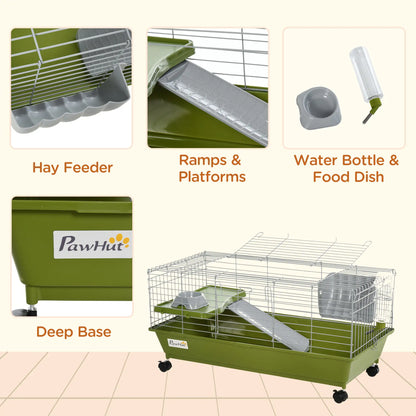 Hay Feeder

Ramps & Platforms

Water Bottle & Food Dish

PawHut

Deep Base

PawHut