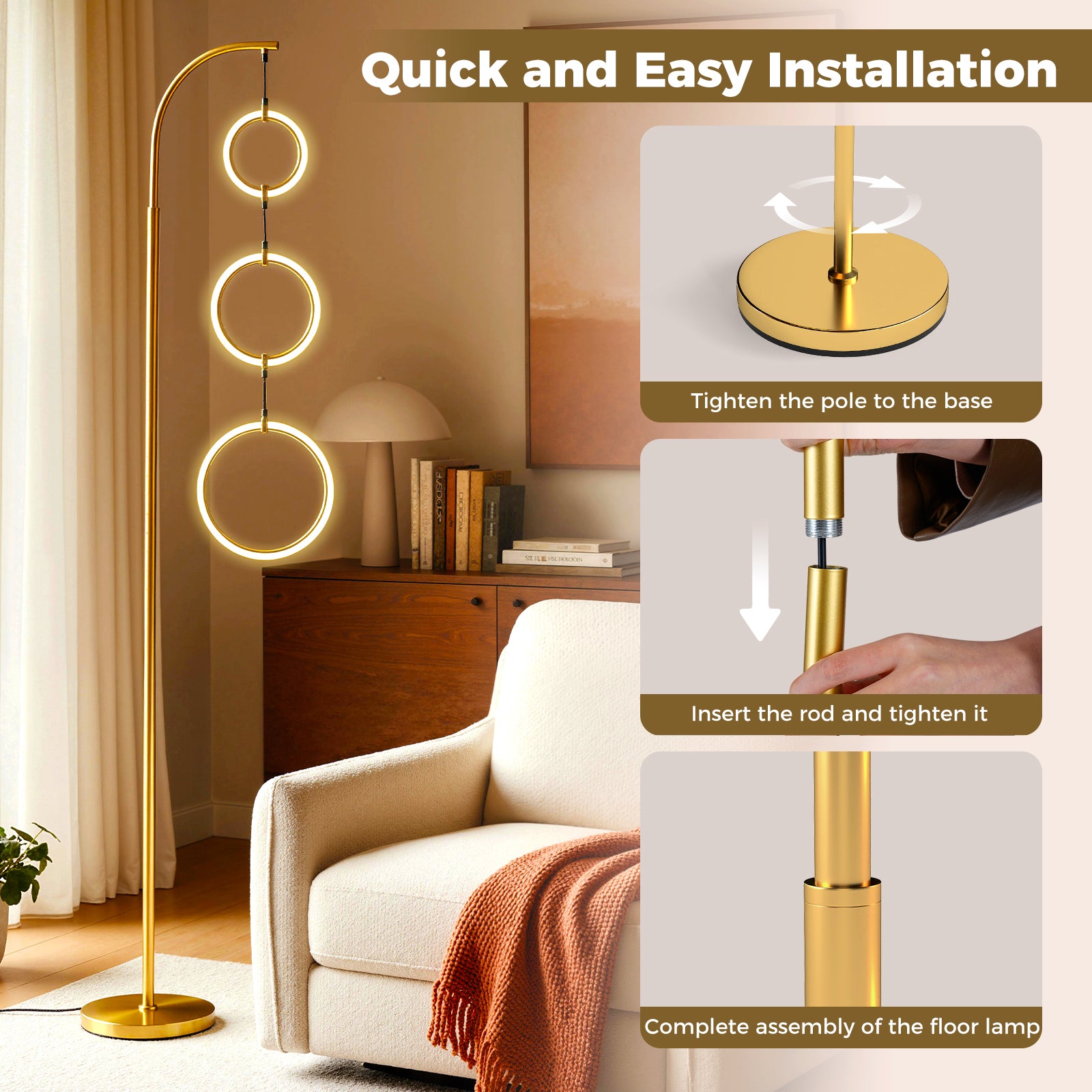 Quick and Easy Installation

Tighten the pole to the base

Insert the rod and tighten it

Complete assembly of the floor lamp