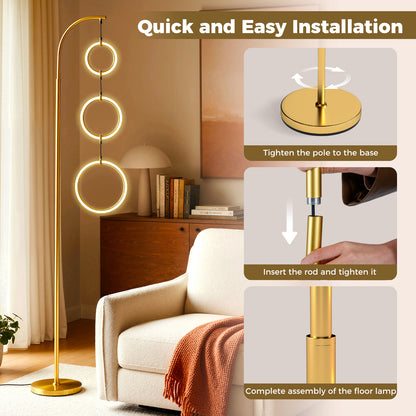 Quick and Easy Installation

Tighten the pole to the base

Insert the rod and tighten it

Complete assembly of the floor lamp