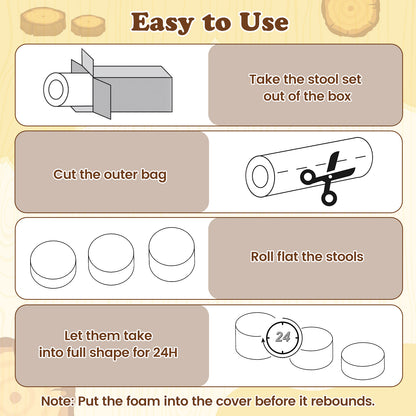 Easy to Use

Take the stool set out of the box

Cut the outer bag

Roll flat the stools

Let them take into full shape for 24H

24

Note: Put the foam into the cover before it rebounds.