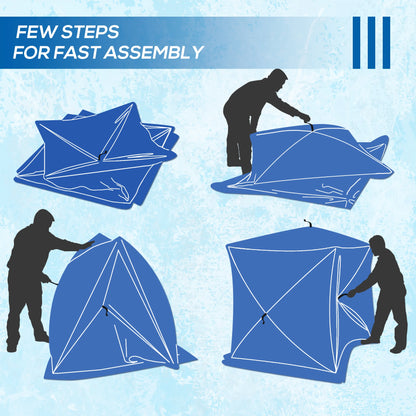 FEW STEPS
FOR FAST ASSEMBLY