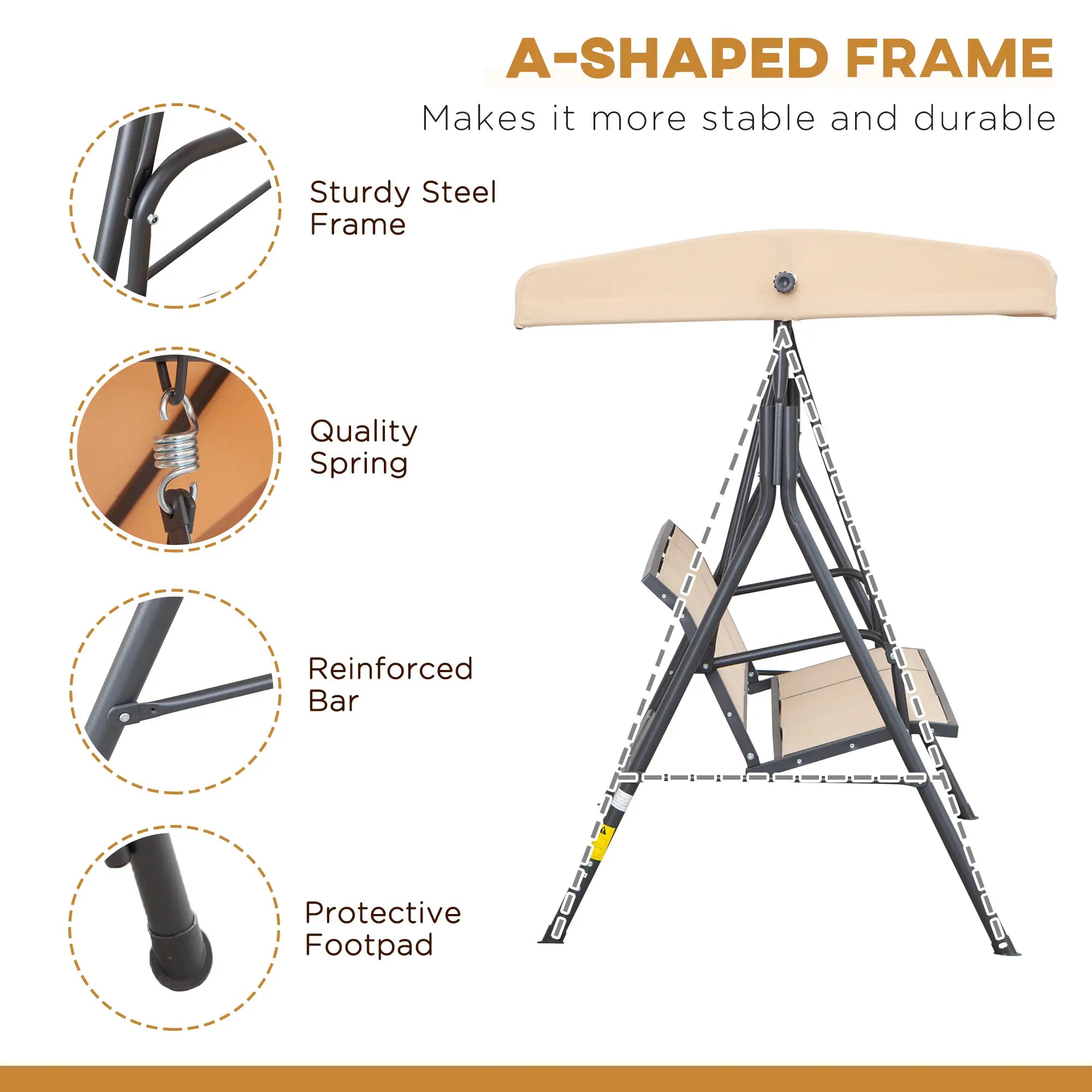 A-SHAPED FRAME
Makes it more stable and durable

Sturdy Steel Frame

Quality Spring

Reinforced Bar

Protective Footpad