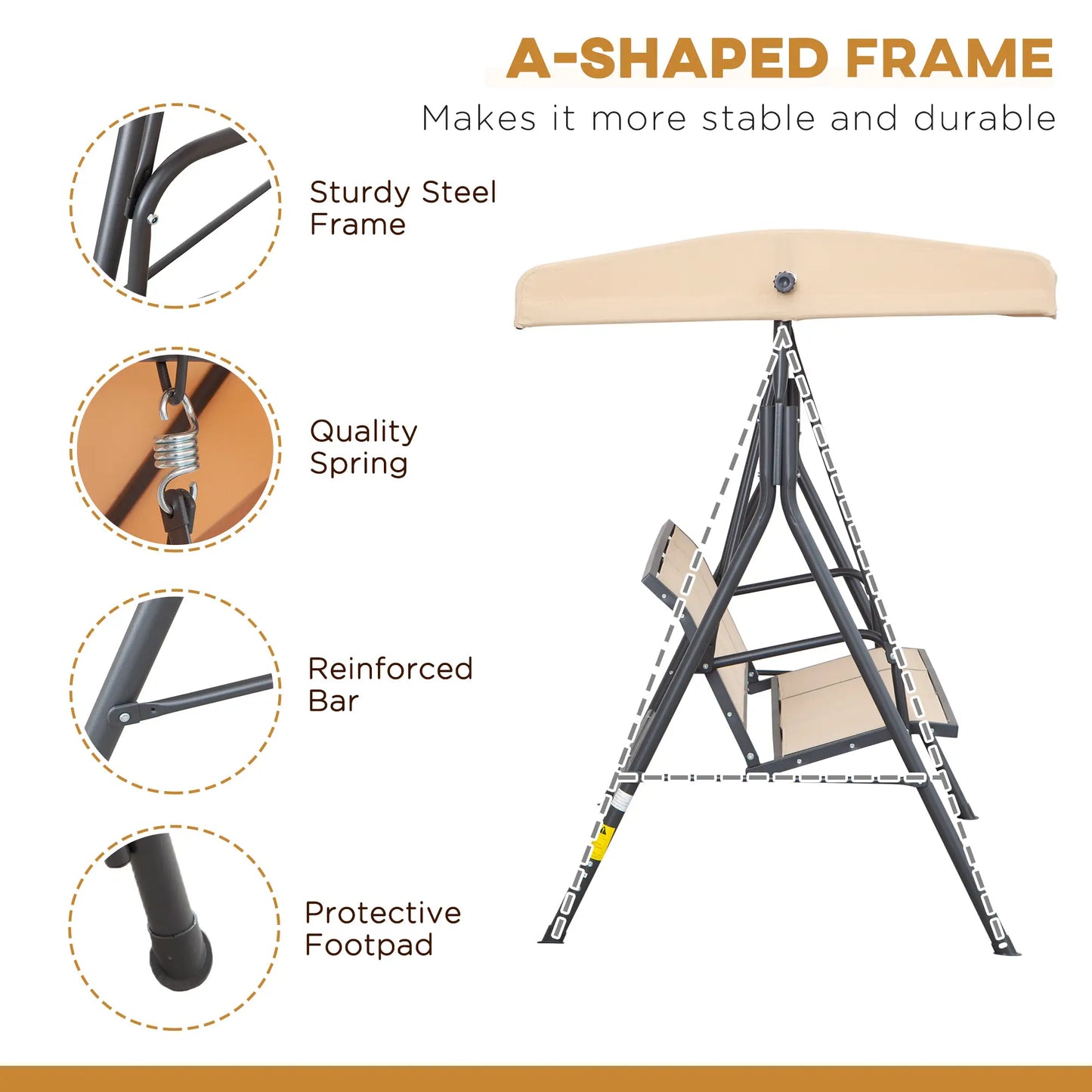 A-SHAPED FRAME

Makes it more stable and durable

Sturdy Steel Frame

Quality Spring

Reinforced Bar

Protective Footpad