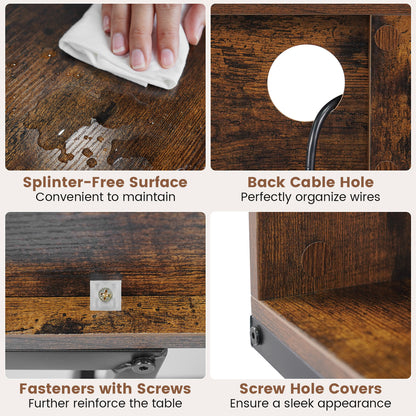 Splinter-Free Surface
Convenient to maintain

Back Cable Hole
Perfectly organize wires

Fasteners with Screws
Further reinforce the table

Screw Hole Covers
Ensure a sleek appearance