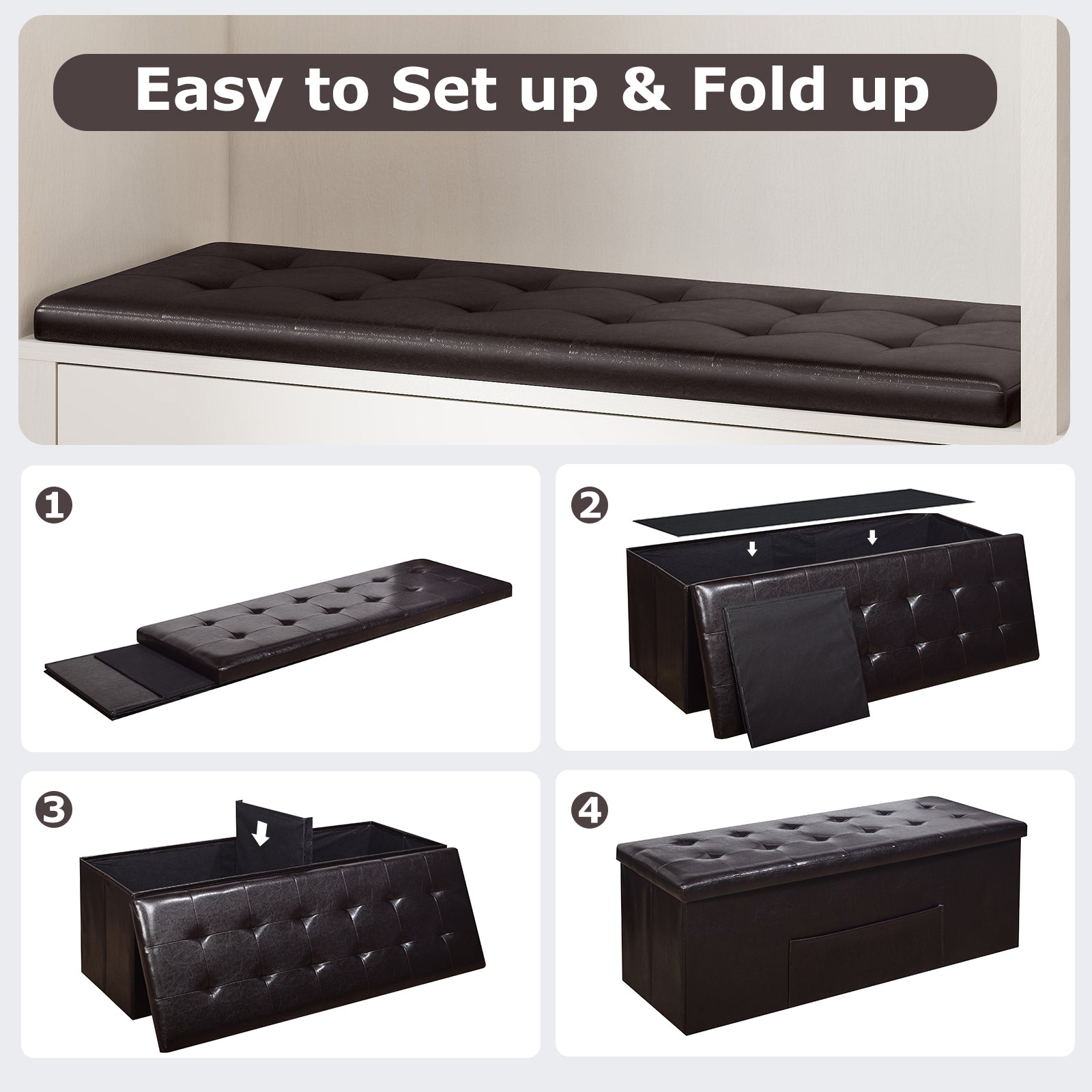 Easy to Set up & Fold up

1

2

3

4