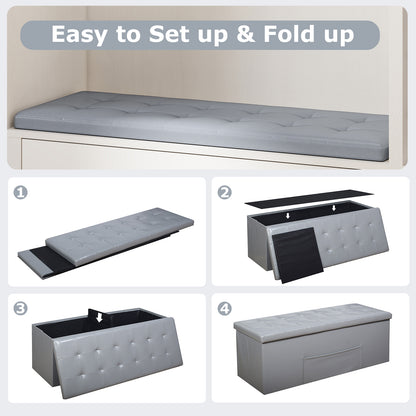 Easy to Set up & Fold up

1

2

3

4