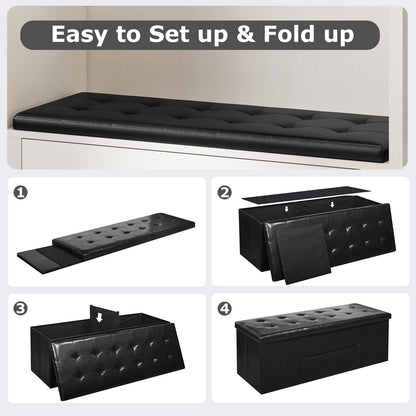 Easy to Set up & Fold up

1

2

3

4