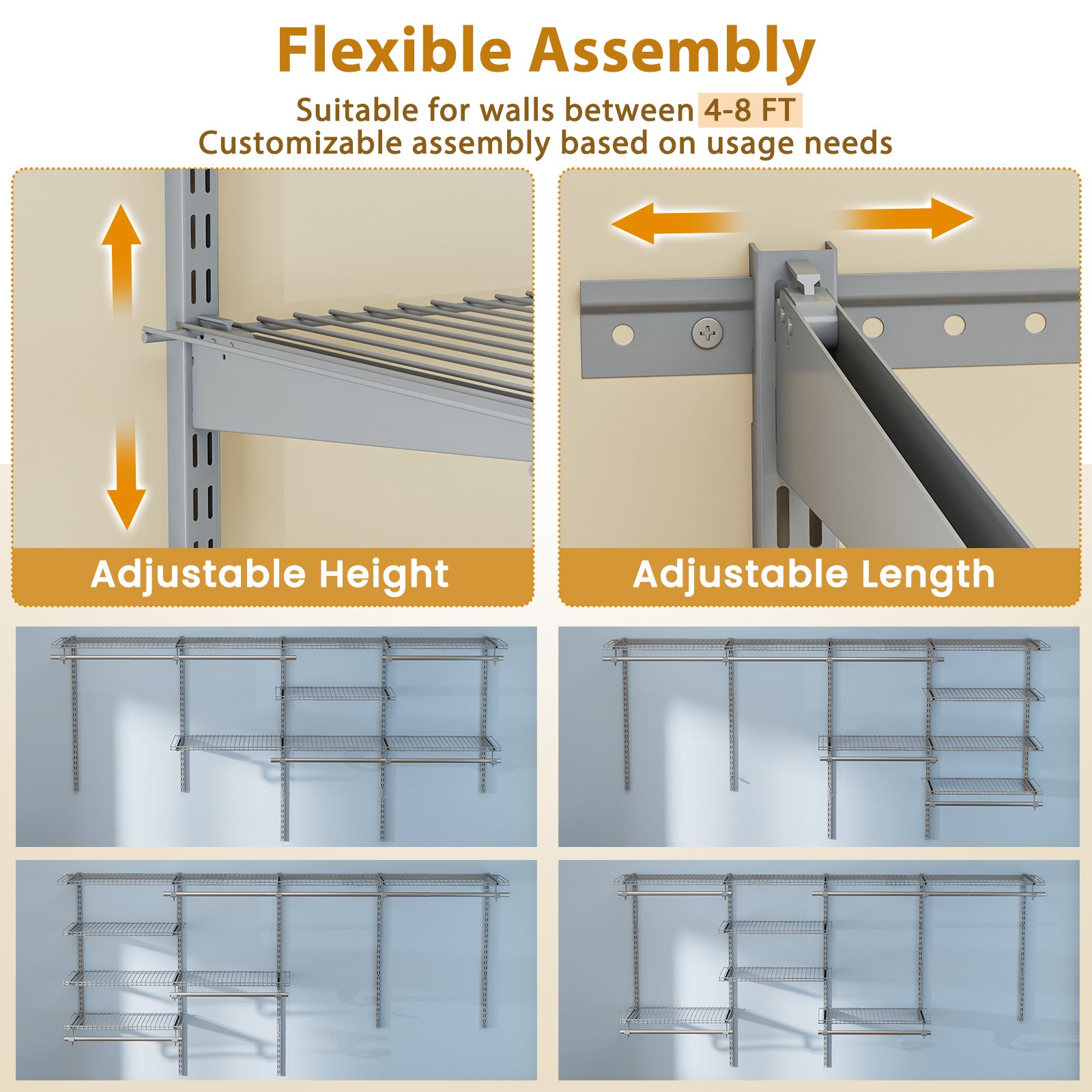 Flexible Assembly

Suitable for walls between 4-8 FT
Customizable assembly based on usage needs

Adjustable Height

Adjustable Length