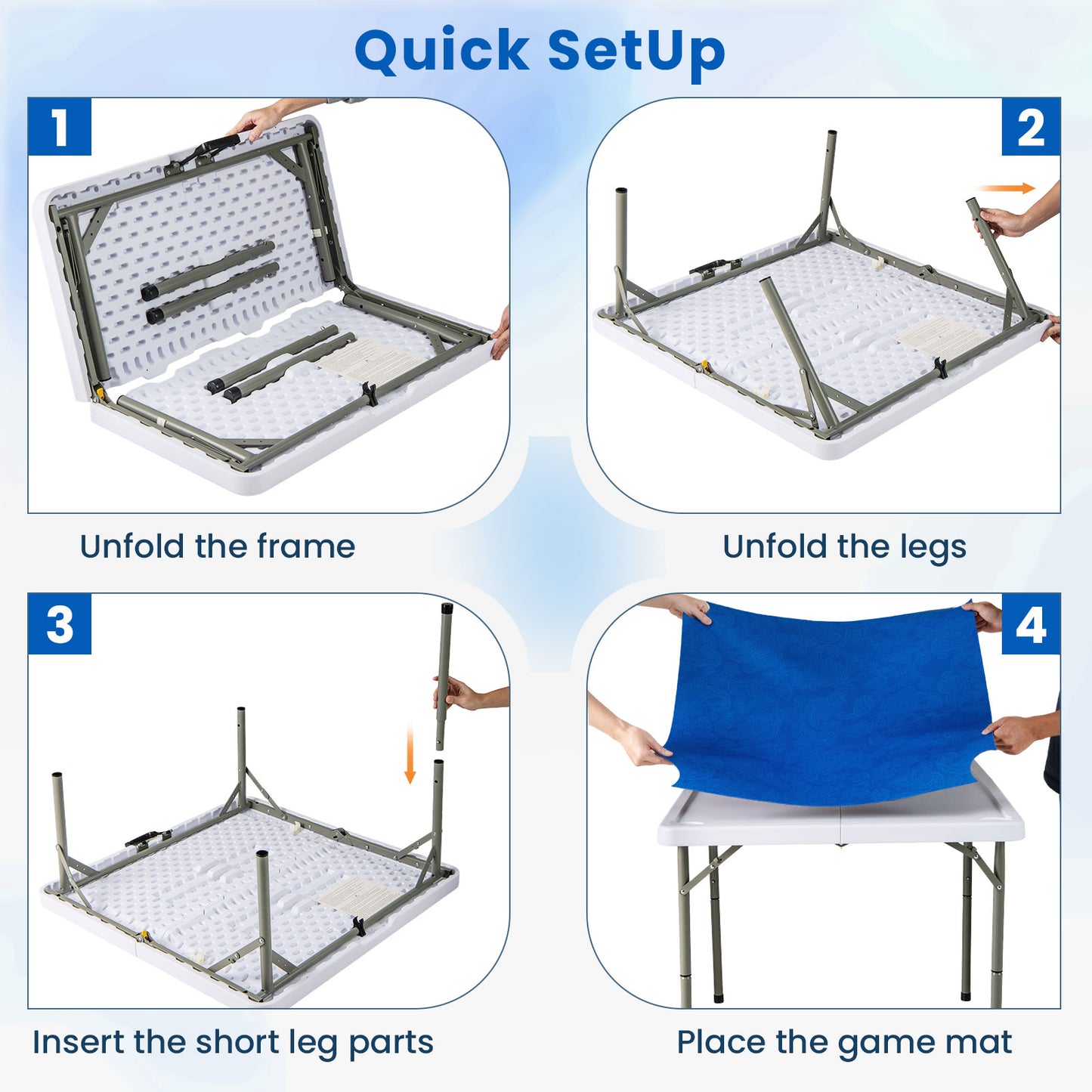 Quick SetUp

1

Unfold the frame

2

Unfold the legs

3

Insert the short leg parts

4

Place the game mat