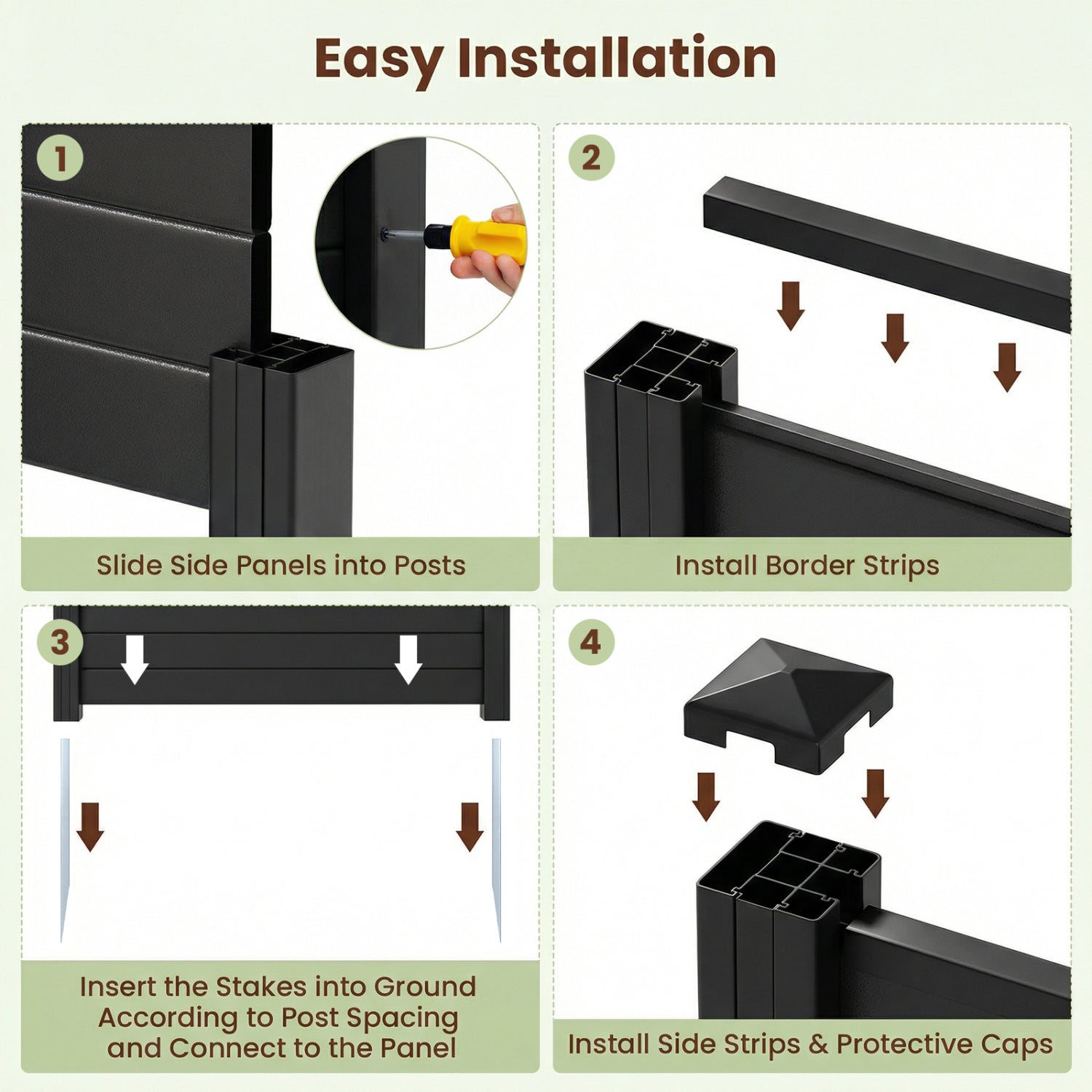 Easy Installation

1

Slide Side Panels into Posts

2

Install Border Strips

3

Insert the Stakes into Ground According to Post Spacing and Connect to the Panel

4

Install Side Strips & Protective Caps