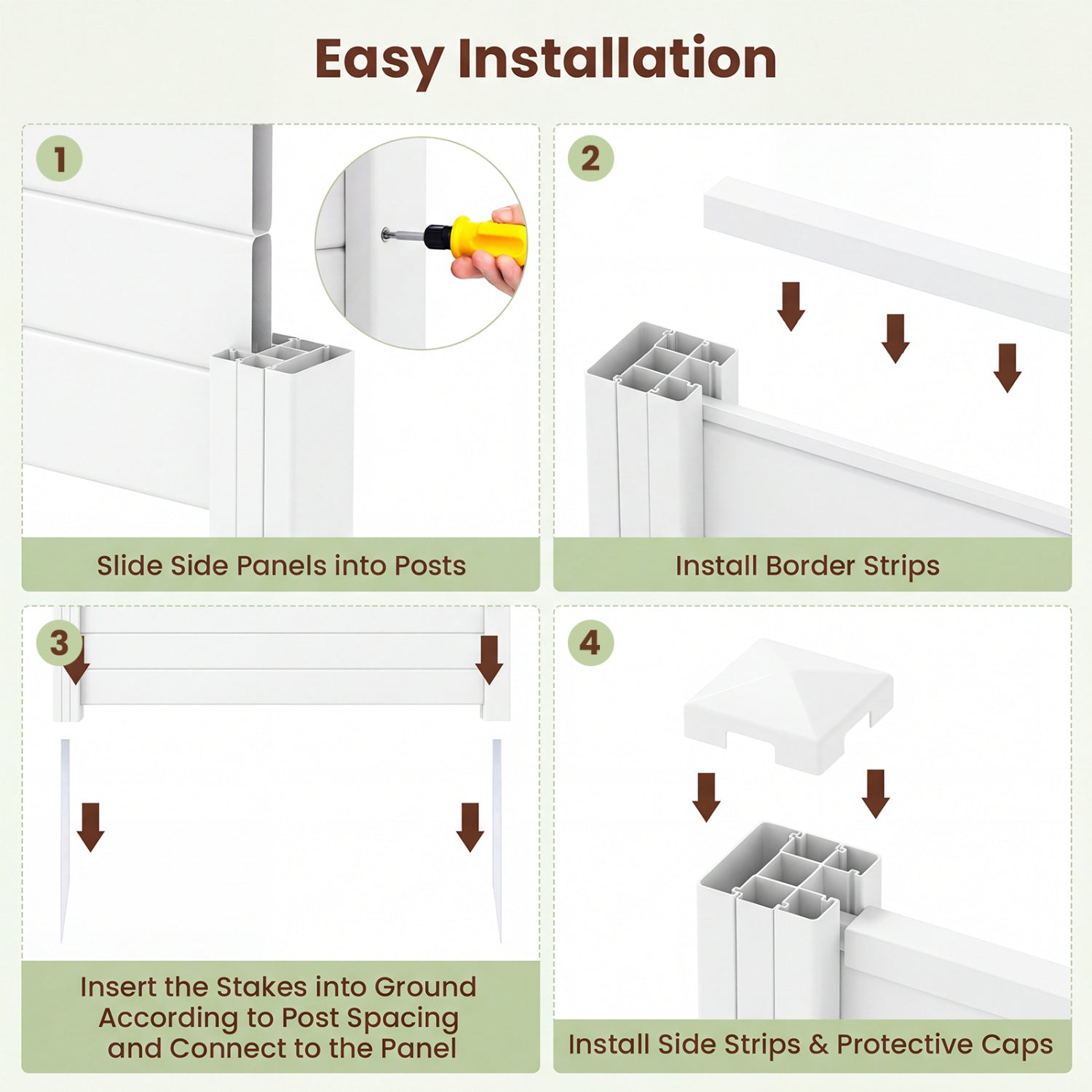 Easy Installation

1

Slide Side Panels into Posts

2

Install Border Strips

3

Insert the Stakes into Ground According to Post Spacing and Connect to the Panel

4

Install Side Strips & Protective Caps