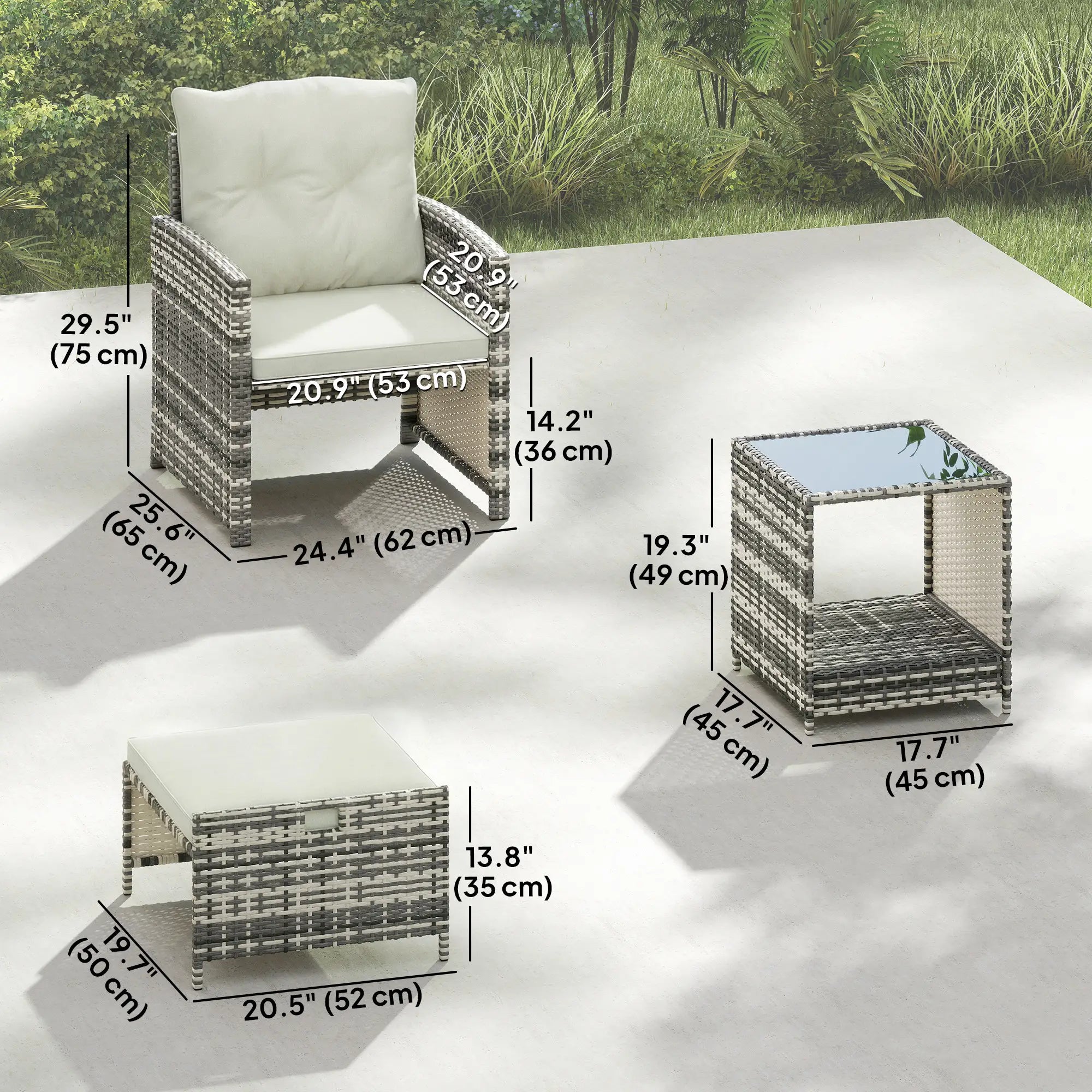 29.5"
(75 cm)

20.9"
(53 cm)

20.9" (53 cm)

14.2"
(36 cm)

25.6"
(65 cm)

24.4" (62 cm)

19.3"
(49 cm)

17.7"
(45 cm)

17.7"
(45 cm)

13.8"
(35 cm)

19.7"
(50 cm)

20.5" (52 cm)