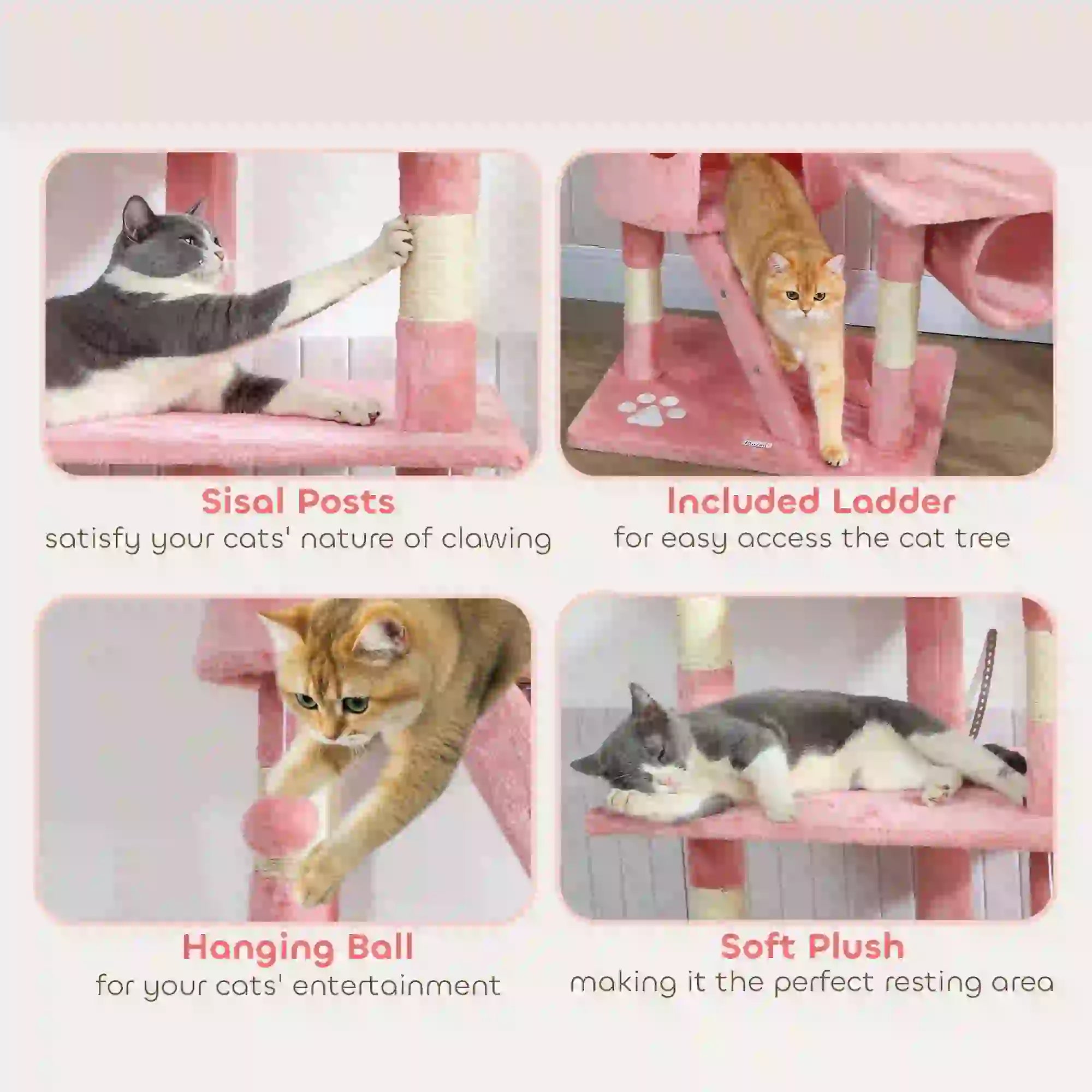 Sisal Posts
satisfy your cats' nature of clawing

Included Ladder
for easy access the cat tree

Hanging Ball
for your cats' entertainment

Soft Plush
making it the perfect resting area