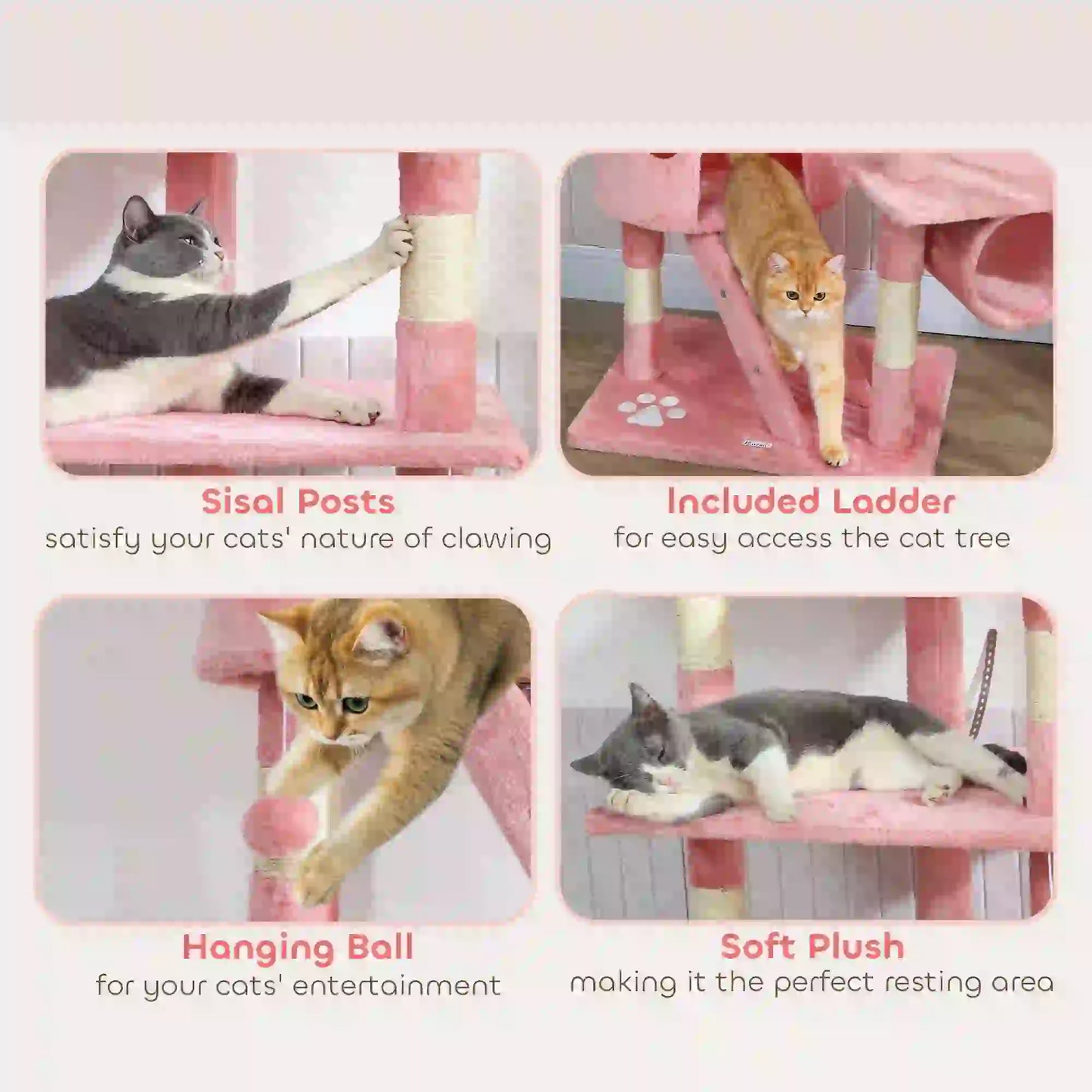 Sisal Posts
satisfy your cats' nature of clawing

Included Ladder
for easy access the cat tree

Hanging Ball
for your cats' entertainment

Soft Plush
making it the perfect resting area