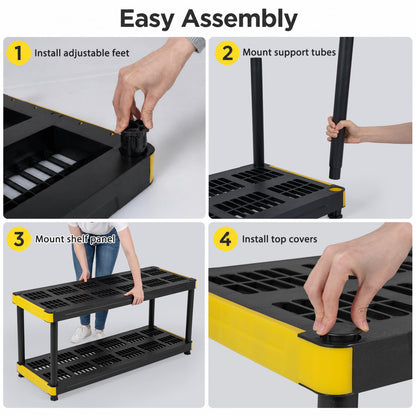 Easy Assembly

1 Install adjustable feet

2 Mount support tubes

3 Mount shelf panel

4 Install top covers