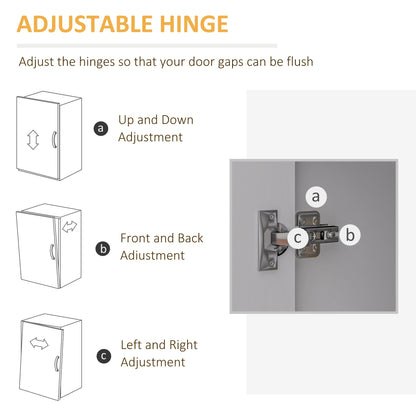 ADJUSTABLE HINGE

Adjust the hinges so that your door gaps can be flush

a Up and Down Adjustment

b Front and Back Adjustment

c Left and Right Adjustment

a

c

b